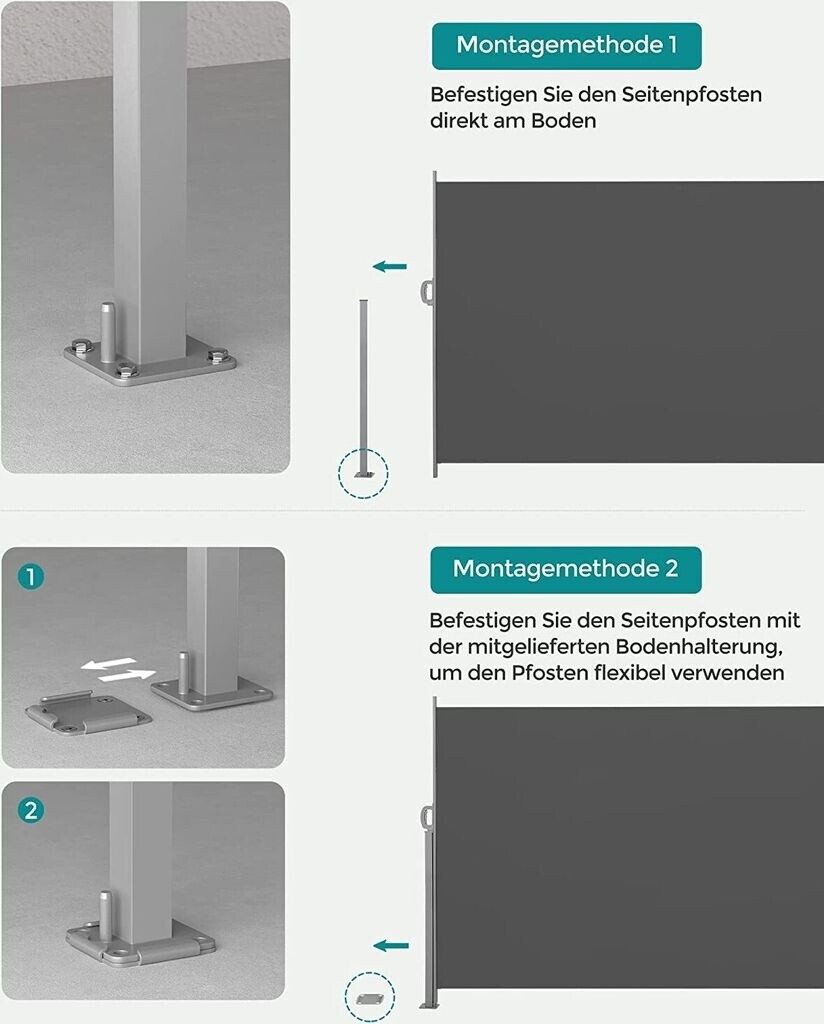 Montagemethode 1

Befestigen Sie den Seitenpfosten direkt am Boden

1

2

Montagemethode 2

Befestigen Sie den Seitenpfosten mit der mitgelieferten Bodenhalterung, um den Pfosten flexibel verwenden