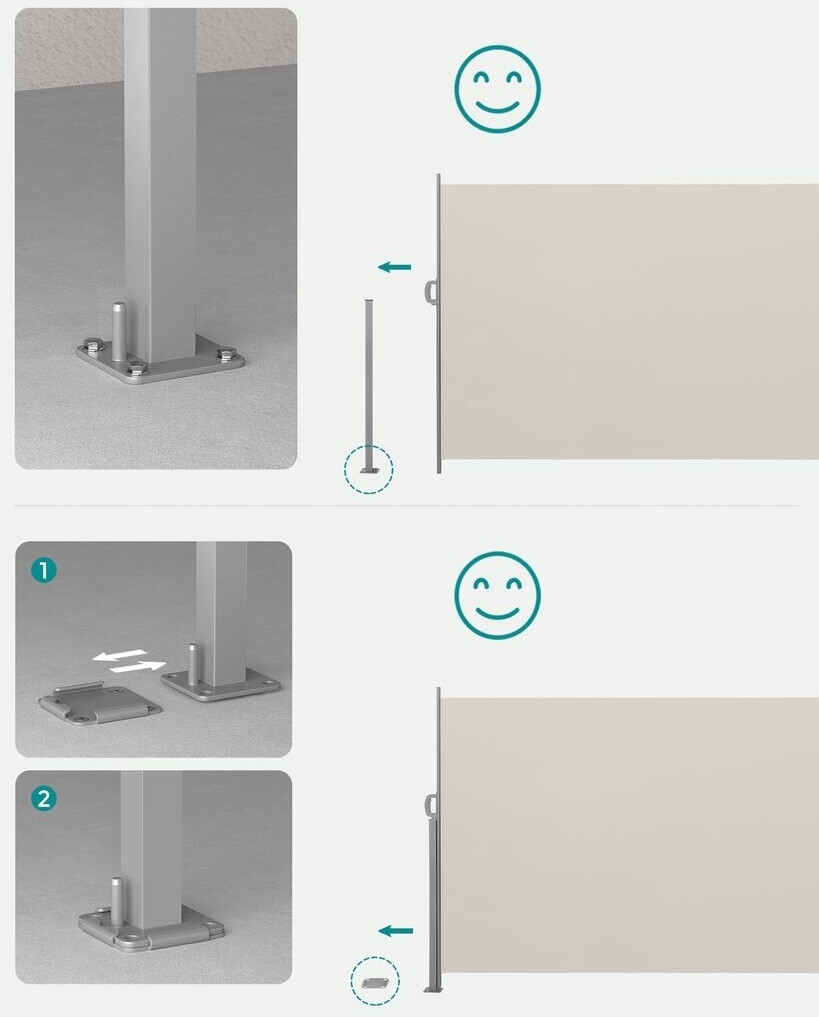 1

2