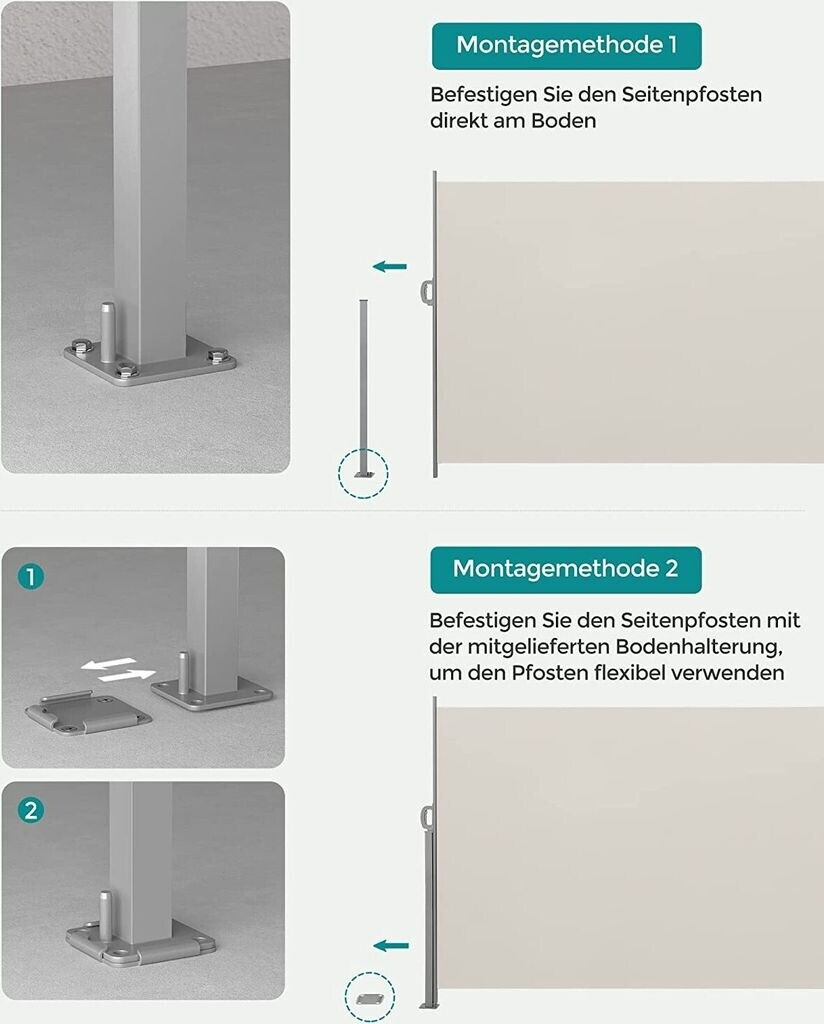 Montagemethode 1

Befestigen Sie den Seitenpfosten direkt am Boden

1

2

Montagemethode 2

Befestigen Sie den Seitenpfosten mit der mitgelieferten Bodenhalterung, um den Pfosten flexibel verwenden