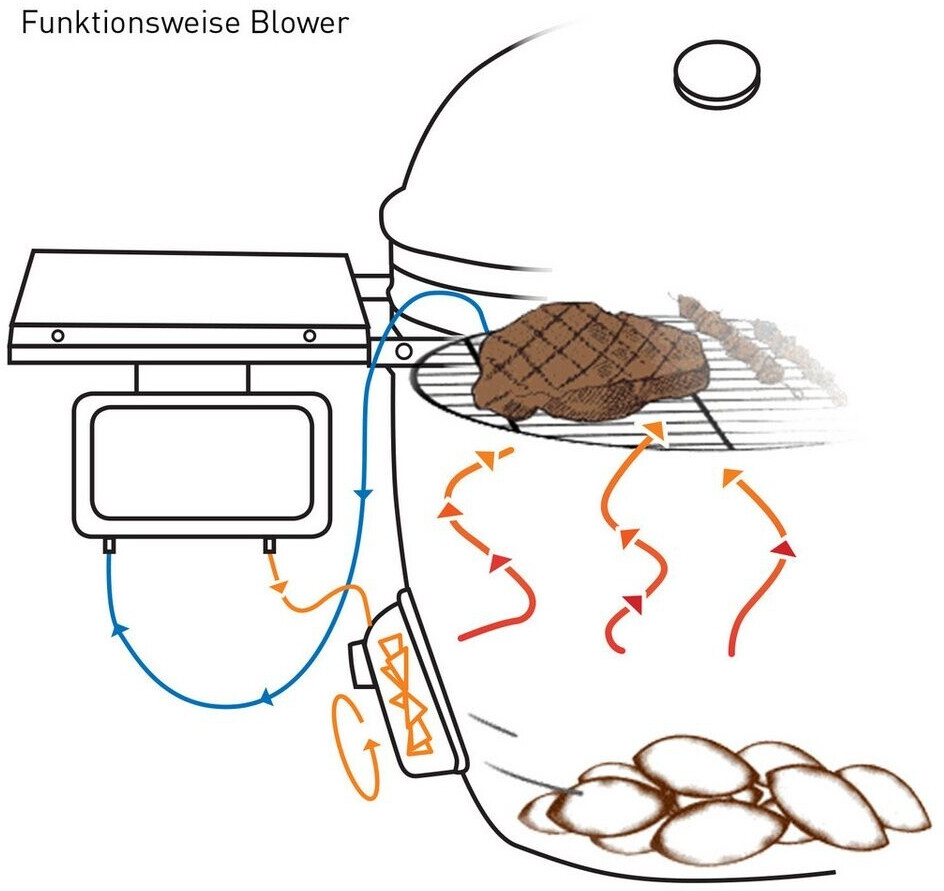 Funktionsweise Blower