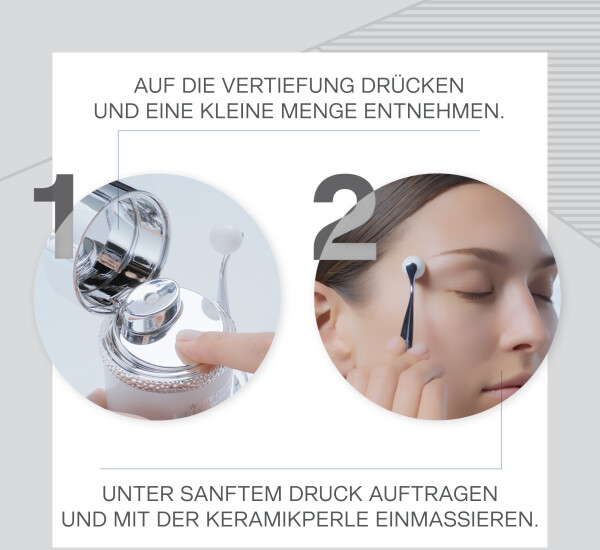 AUF DIE VERTIEFUNG DRÜCKEN
UND EINE KLEINE MENGE ENTNEHMEN.

1

2

UNTER SANFTEM DRUCK AUFTRAGEN
UND MIT DER KERAMIKPERLE EINMASSIEREN.