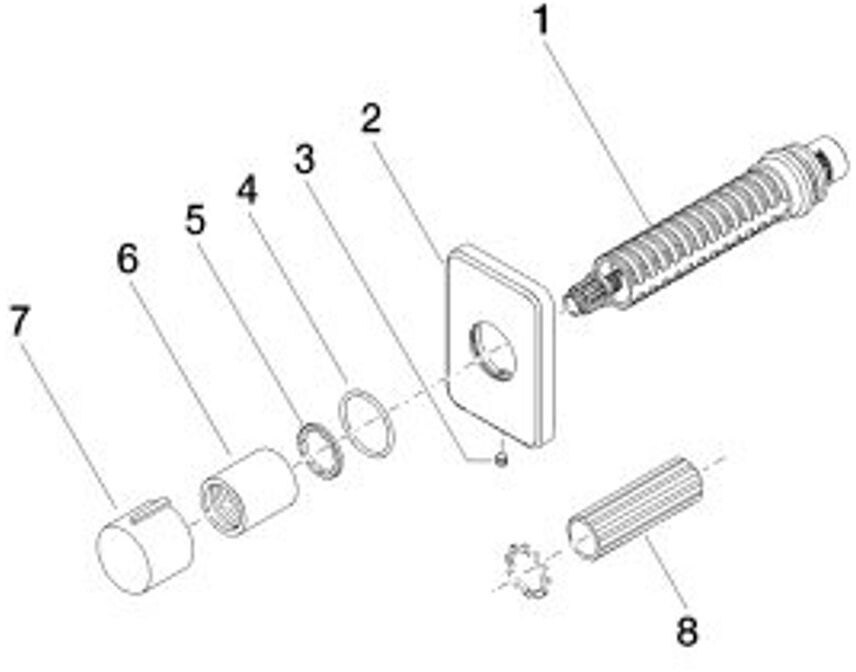 1
2
3
4
5
6
7
8