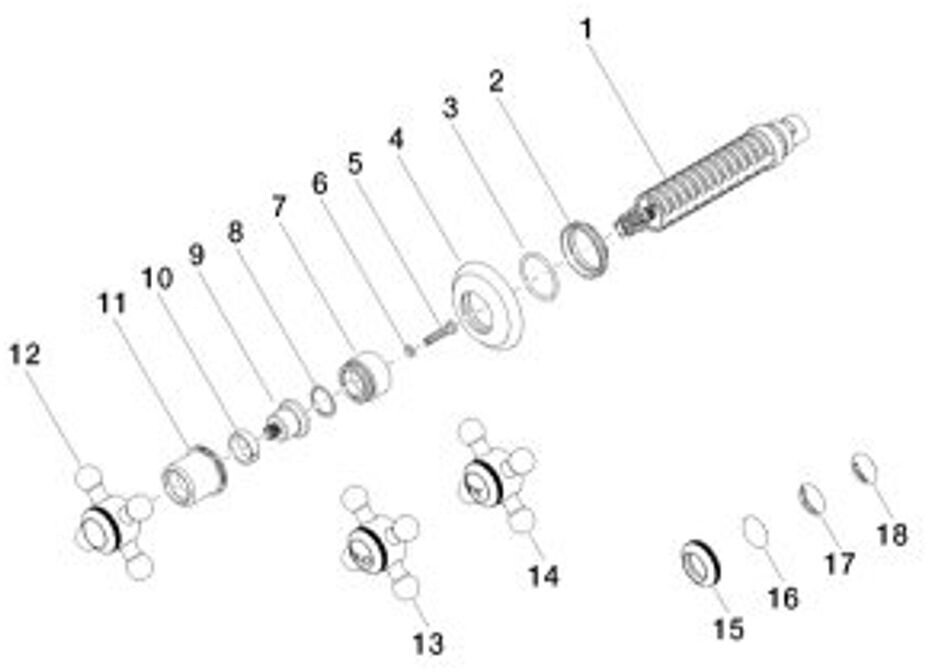 1
2
3
4
5
6
7
8
9
10
11
12
13
14
15
16
17
18