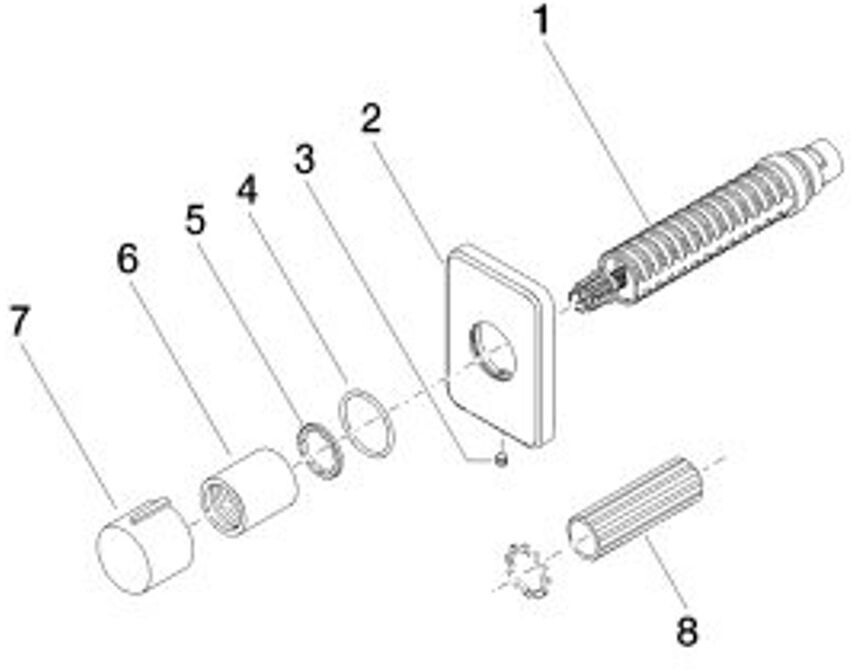 1
2
3
4
5
6
7
8