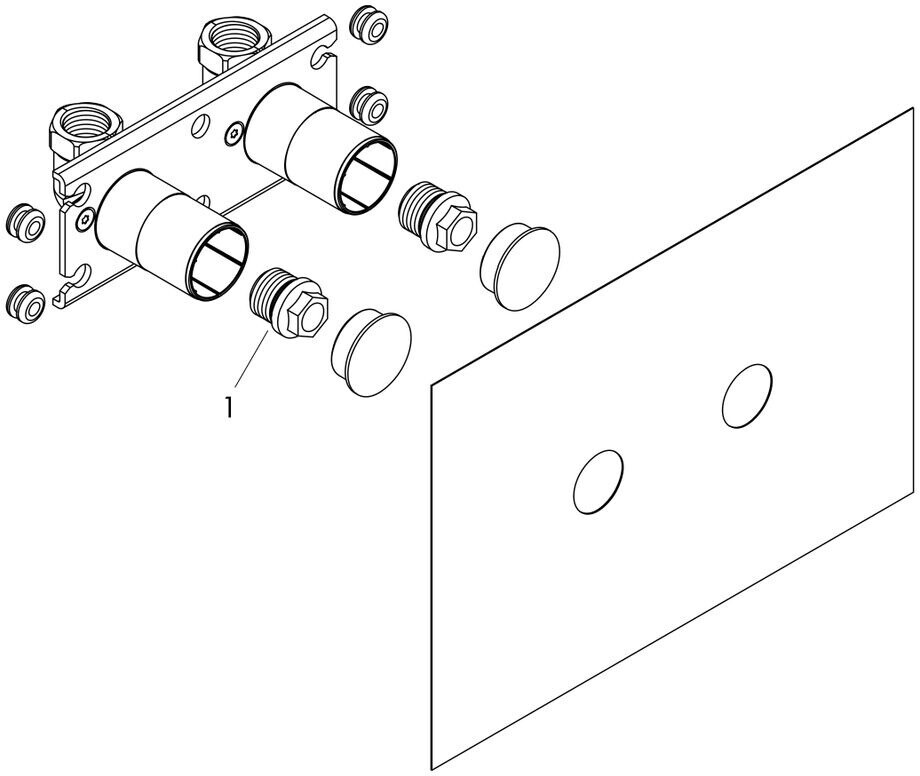 1