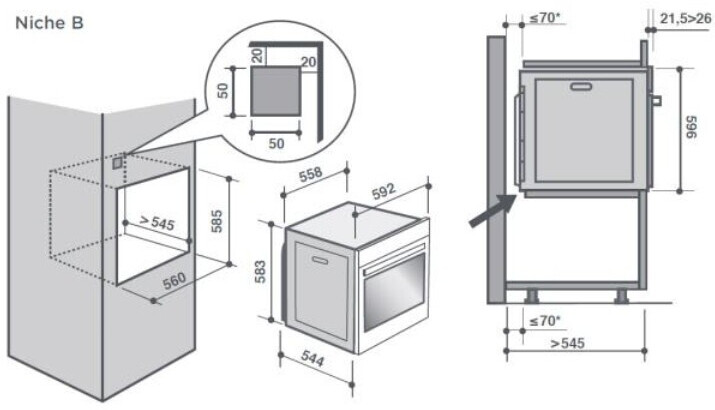 Niche B

20
20
50
50

>545
585
560

558
592
583
544

≤70*
21,5>26
596
≤70*
>545