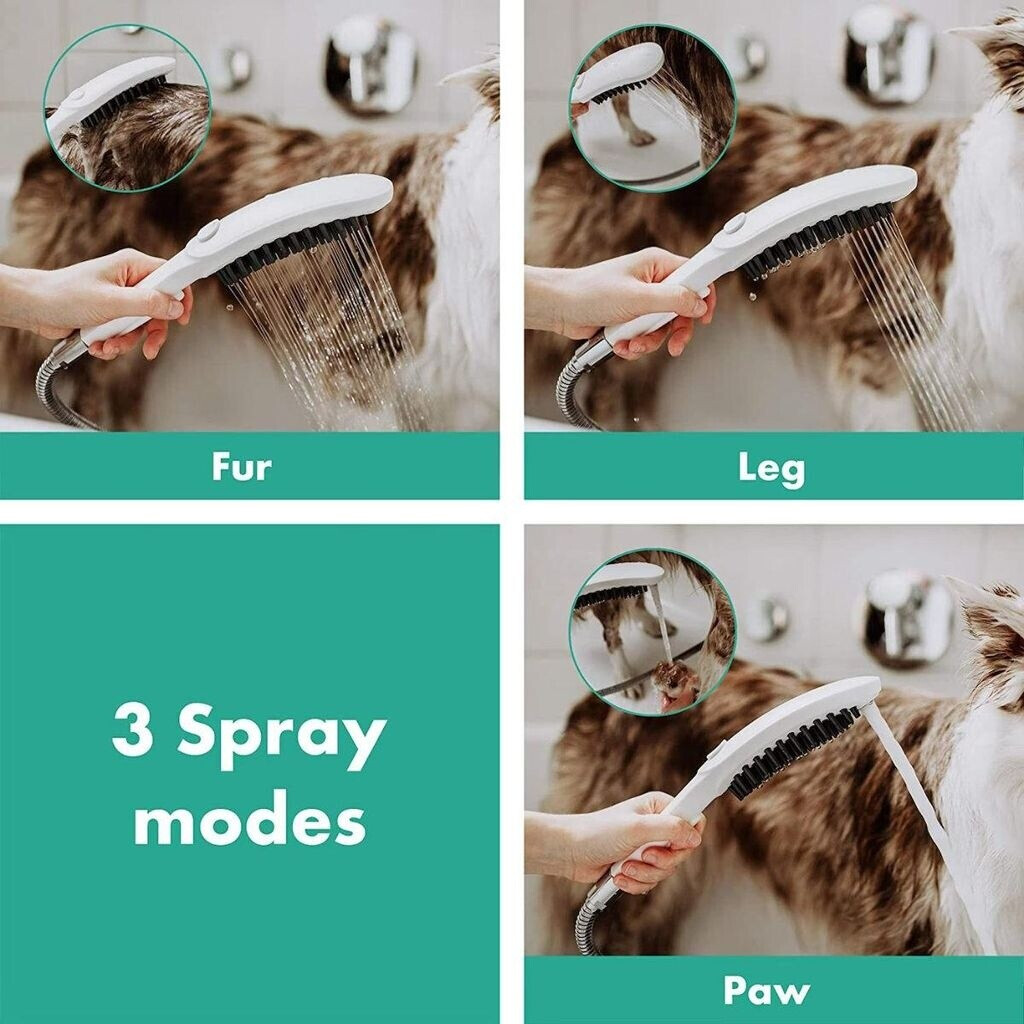 Fur

Leg

3 Spray modes

Paw