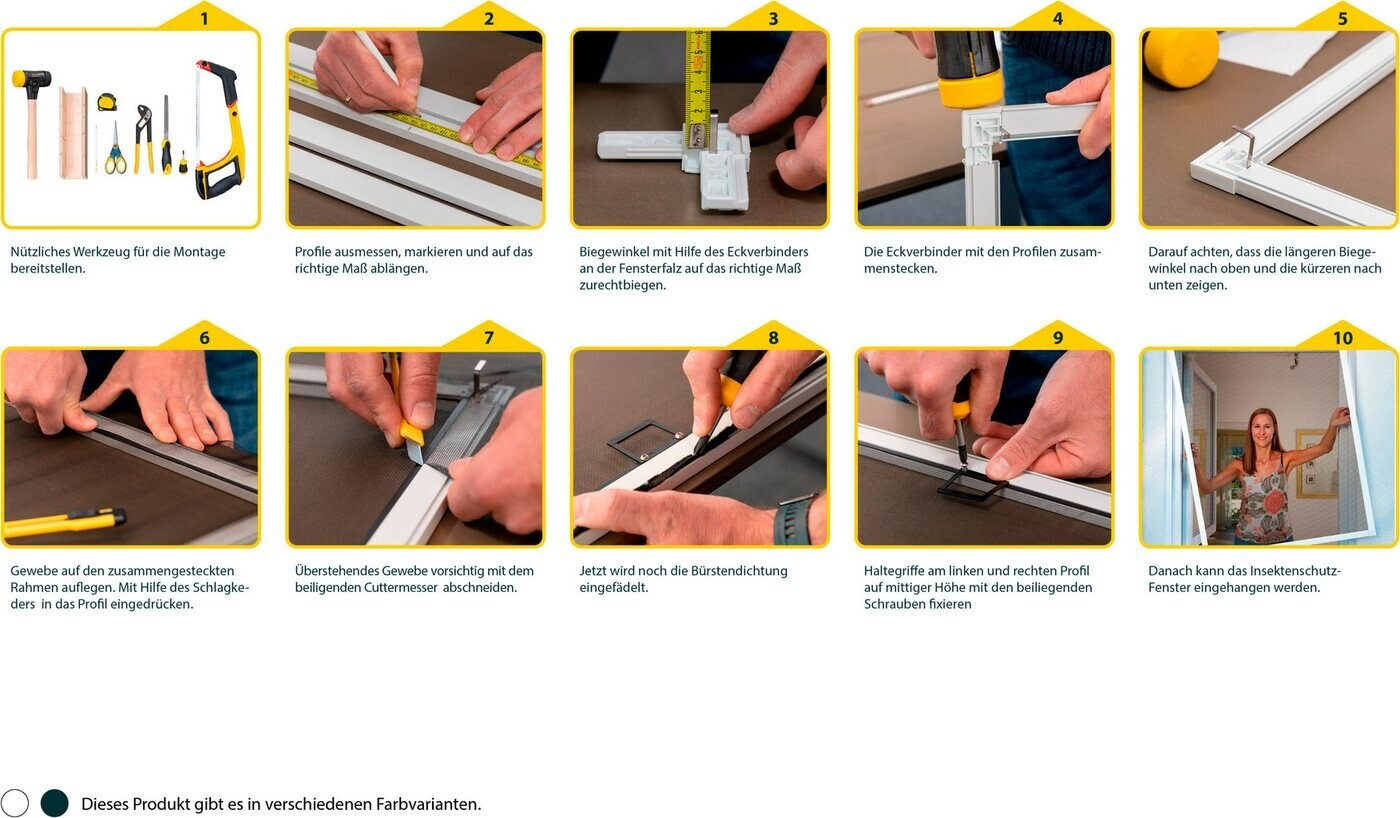 1

Nützliches Werkzeug für die Montage bereitstellen.

2

Profile ausmessen, markieren und auf das richtige Maß ablängen.

3

Biegewinkel mit Hilfe des Eckverbinders an der Fensterfalz auf das richtige Maß zurechtbiegen.

4

Die Eckverbinder mit den Profilen zusammenstecken.

5

Darauf achten, dass die längeren Biegewinkel nach oben und die kürzeren nach unten zeigen.

6

Gewebe auf den zusammengesteckten Rahmen auflegen. Mit Hilfe des Schlagkeders in das Profil eingedrücken.

7

Überstehendes Gewebe vorsichtig mit dem beiligenden Cuttermesser abschneiden.

8

Jetzt wird noch die Bürstendichtung eingefädelt.

9

Haltegriffe am linken und rechten Profil auf mittiger Höhe mit den beiliegenden Schrauben fixieren

10

Danach kann das Insektenschutz-Fenster eingehangen werden.

Dieses Produkt gibt es in verschiedenen Farbvarianten.