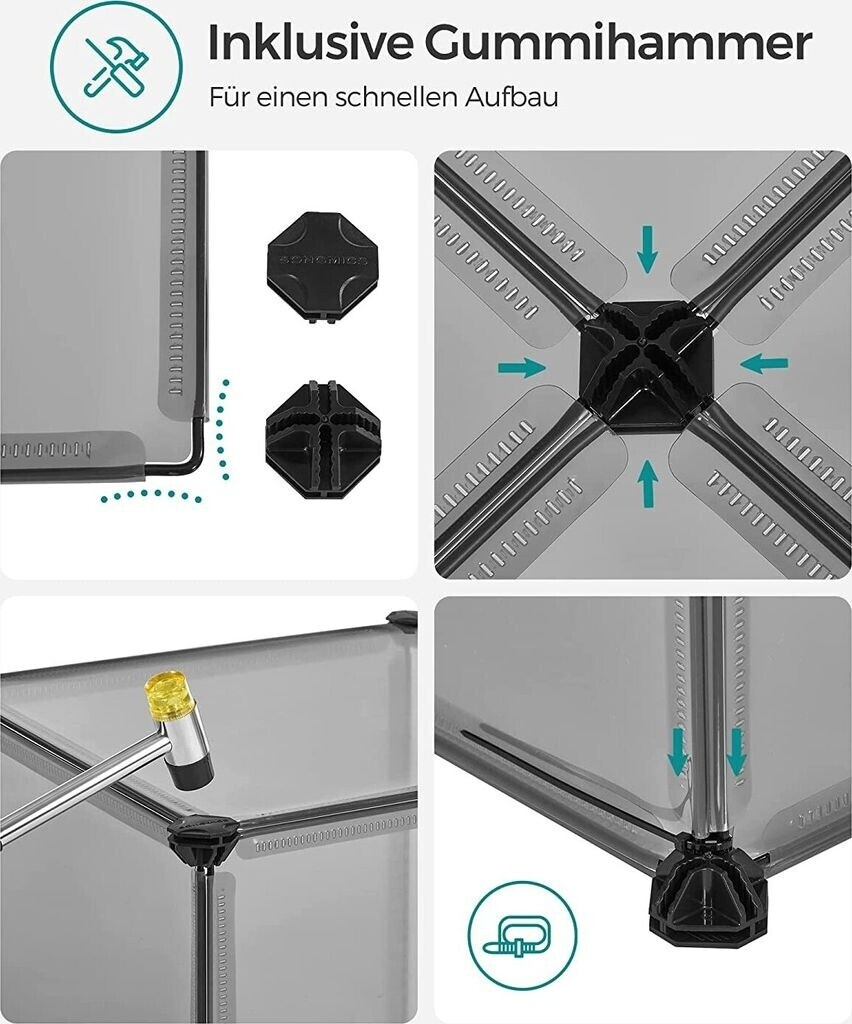 Inklusive Gummihammer

Für einen schnellen Aufbau

SONGMICS