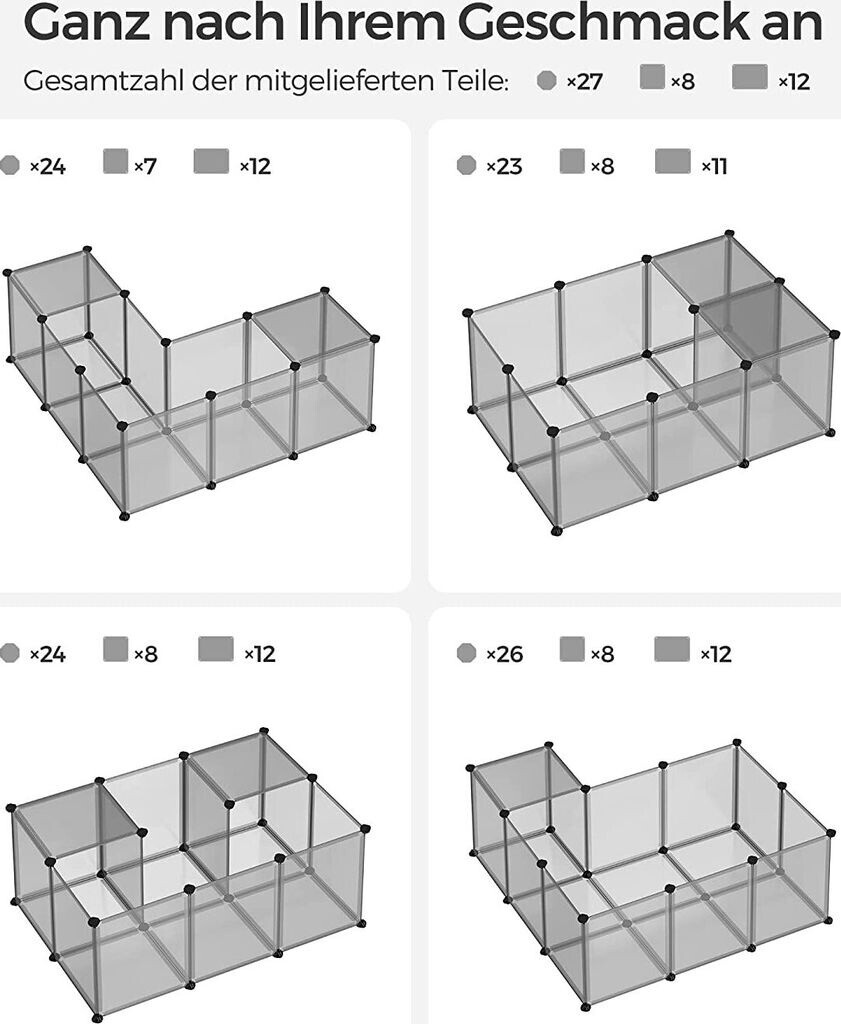 Ganz nach Ihrem Geschmack an

Gesamtzahl der mitgelieferten Teile: ×27 ×8 ×12

×24 ×7 ×12

×23 ×8 ×11

×24 ×8 ×12

×26 ×8 ×12