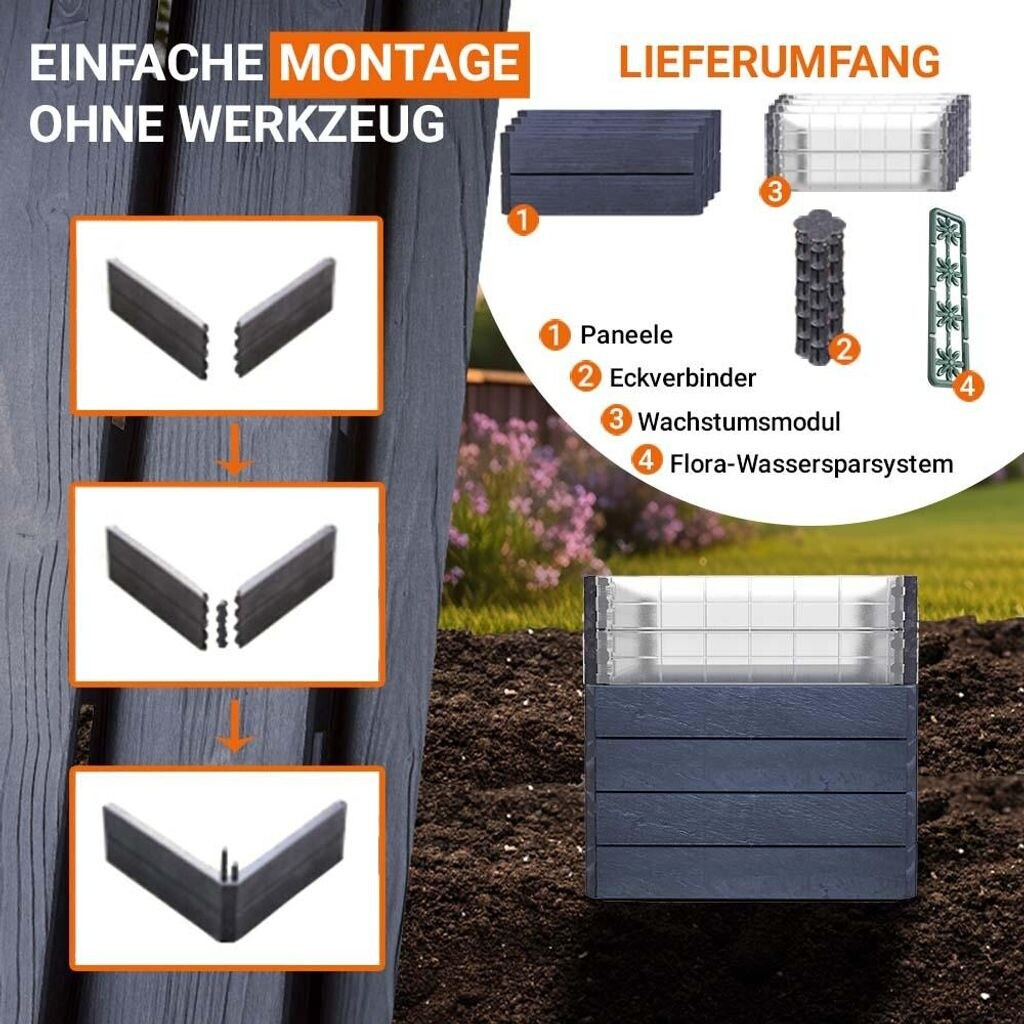 EINFACHE MONTAGE OHNE WERKZEUG

LIEFERUMFANG

1

3

2

4

1 Paneele
2 Eckverbinder
3 Wachstumsmodul
4 Flora-Wassersparsystem