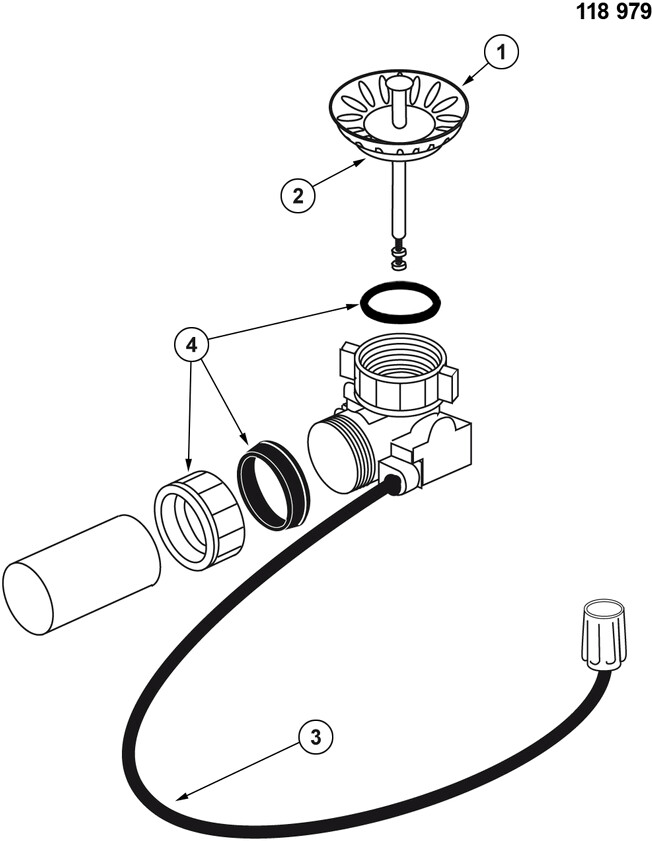 118 979

1

2

4

3