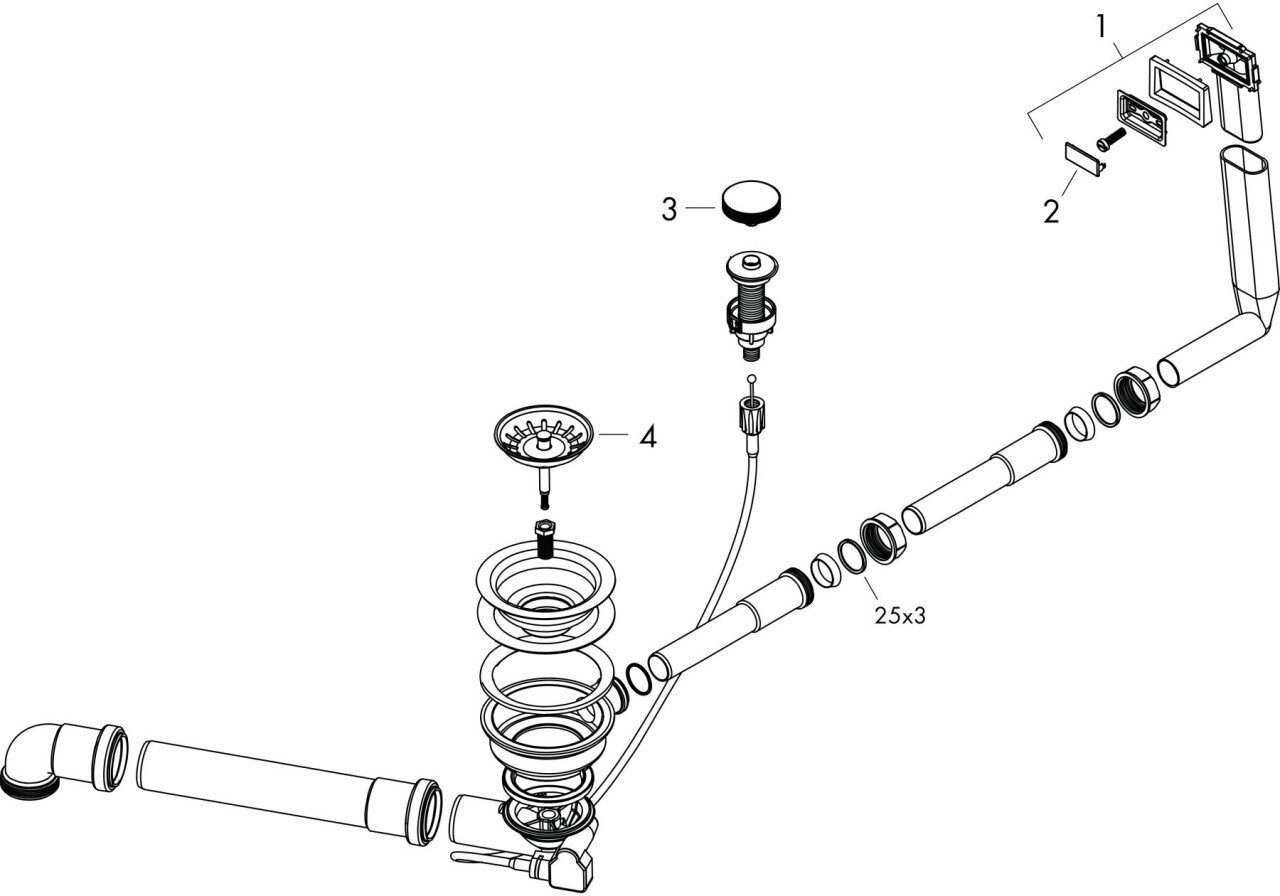 1
2
3
4
25x3