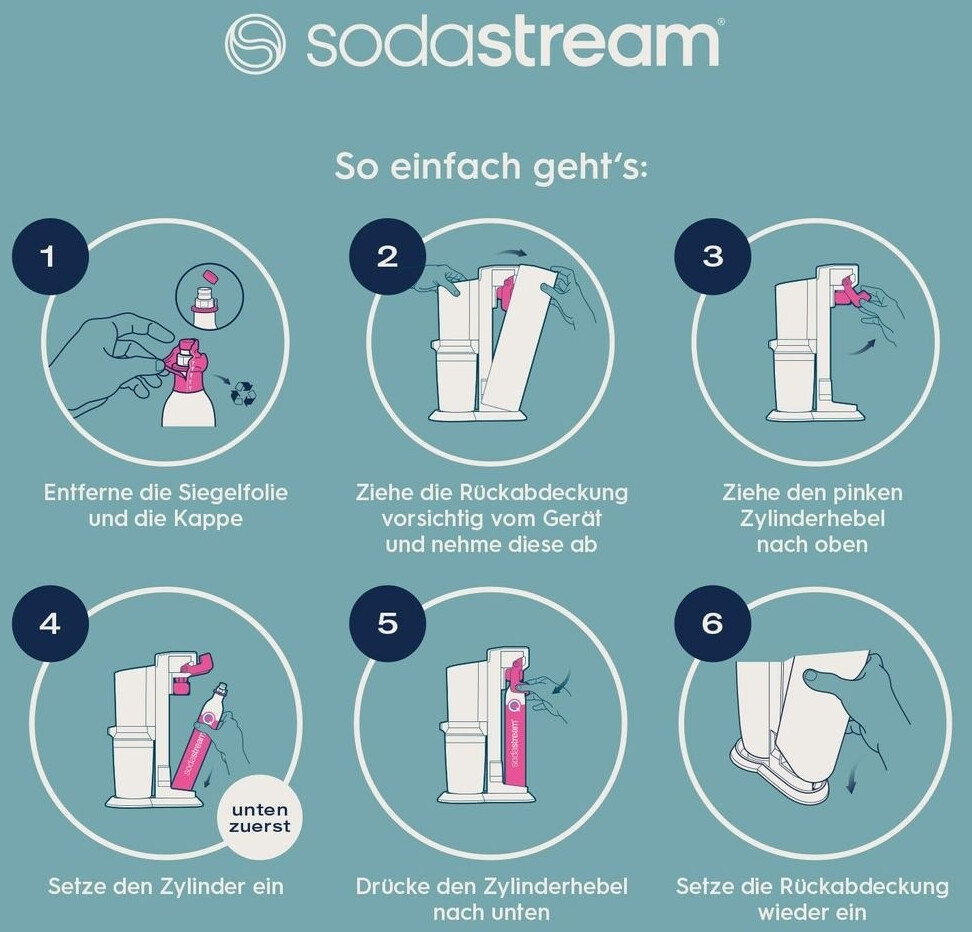 sodastream

So einfach geht's:

1

Entferne die Siegelfolie und die Kappe

2

Ziehe die Rückabdeckung vorsichtig vom Gerät und nehme diese ab

3

Ziehe den pinken Zylinderhebel nach oben

4

sodastream

unten zuerst

Setze den Zylinder ein

5

sodastream

Drücke den Zylinderhebel nach unten

6

Setze die Rückabdeckung wieder ein