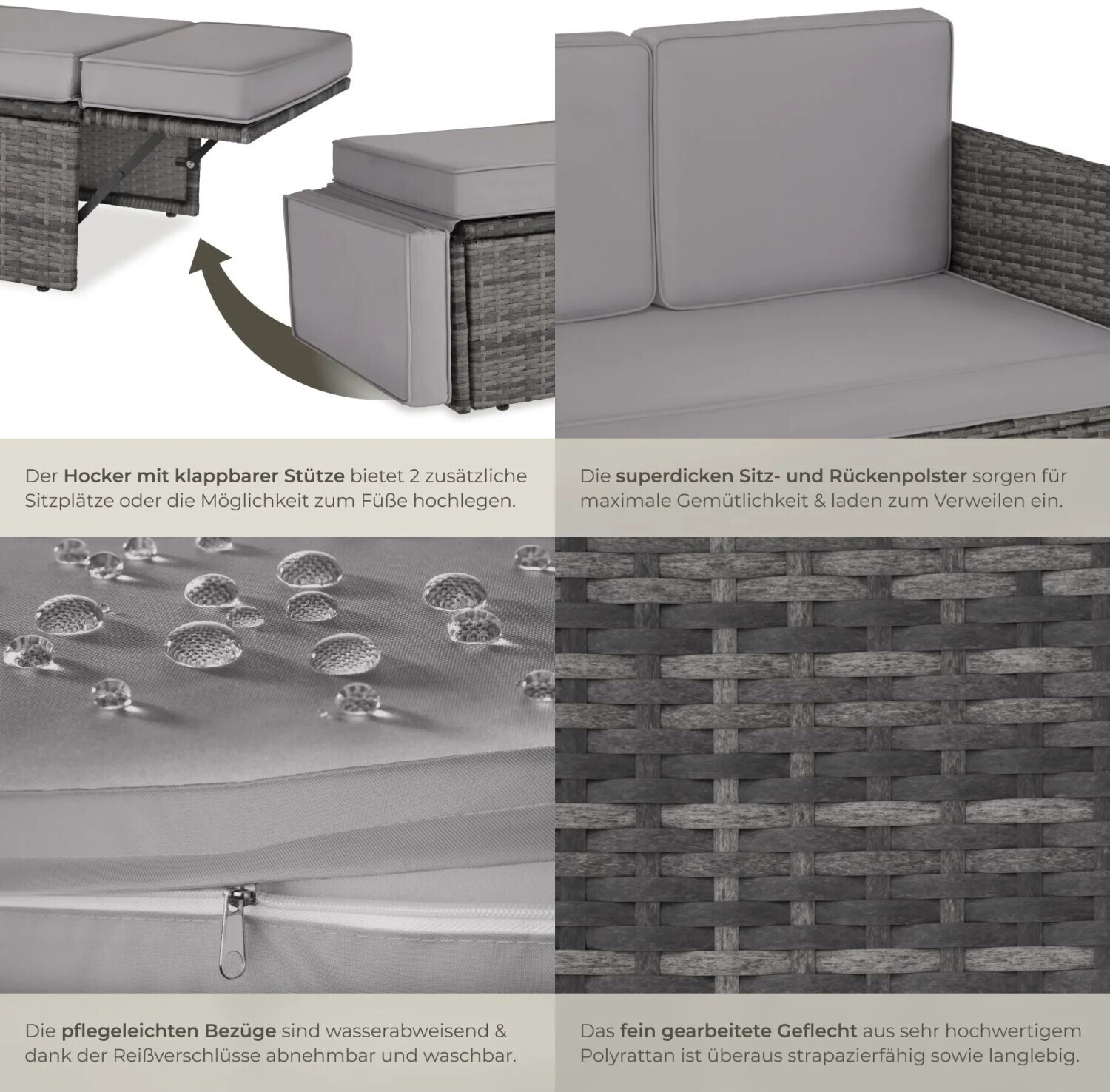 Der Hocker mit klappbarer Stütze bietet 2 zusätzliche Sitzplätze oder die Möglichkeit zum Füße hochlegen.

Die superdicken Sitz- und Rückenpolster sorgen für maximale Gemütlichkeit & laden zum Verweilen ein.

Die pflegeleichten Bezüge sind wasserabweisend & dank der Reißverschlüsse abnehmbar und waschbar.

Das fein gearbeitete Geflecht aus sehr hochwertigem Polyrattan ist überaus strapazierfähig sowie langlebig.