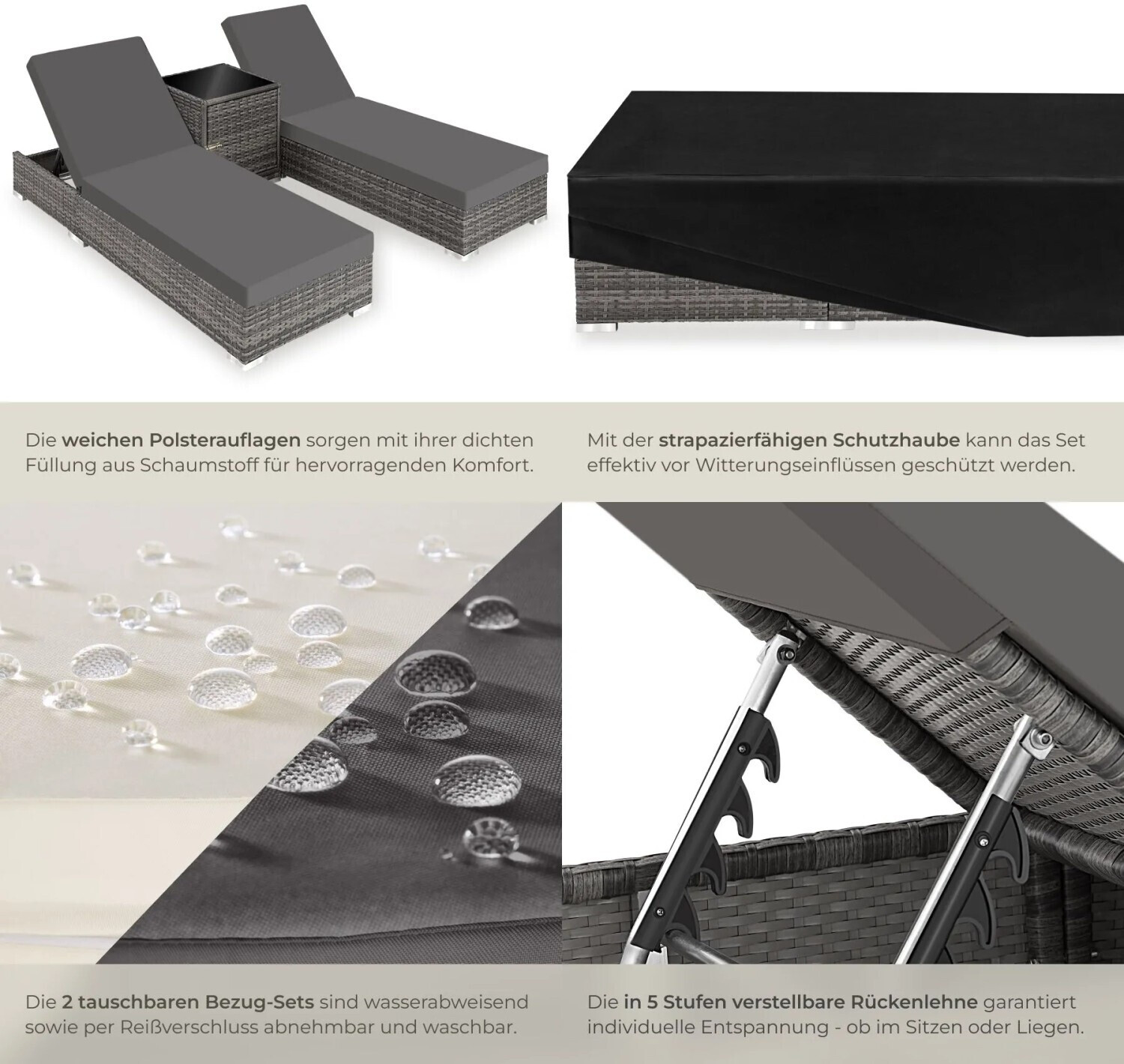 Die weichen Polsterauflagen sorgen mit ihrer dichten Füllung aus Schaumstoff für hervorragenden Komfort.

Mit der strapazierfähigen Schutzhaube kann das Set effektiv vor Witterungseinflüssen geschützt werden.

Die 2 tauschbaren Bezug-Sets sind wasserabweisend sowie per Reißverschluss abnehmbar und waschbar.

Die in 5 Stufen verstellbare Rückenlehne garantiert individuelle Entspannung - ob im Sitzen oder Liegen.