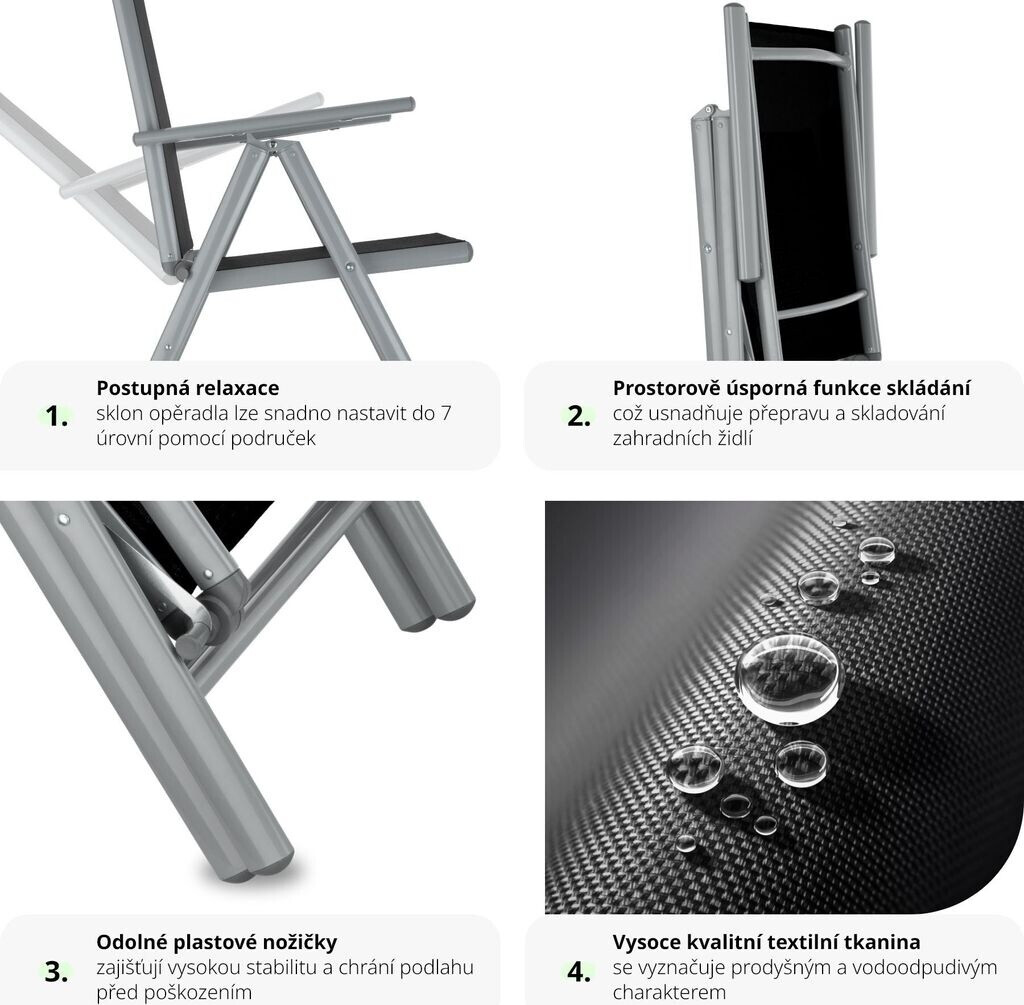 1. Postupná relaxace
sklon opěradla lze snadno nastavit do 7 úrovní pomocí područek

2. Prostorově úsporná funkce skládání
což usnadňuje přepravu a skladování zahradních židlí

3. Odolné plastové nožičky
zajišťují vysokou stabilitu a chrání podlahu před poškozením

4. Vysoce kvalitní textilní tkanina
se vyznačuje prodyšným a vodoodpudivým charakterem