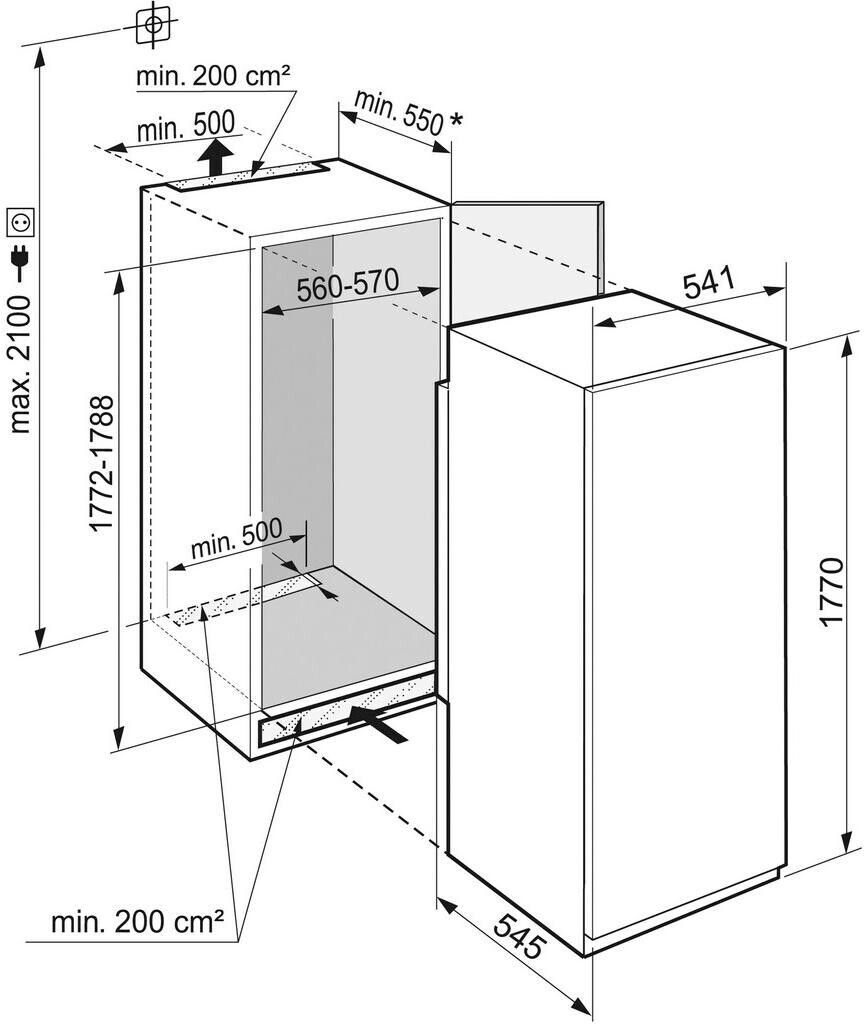 min. 200 cm²
min. 500
min. 550 *
max. 2100
560-570
541
1772-1788
min. 500
1770
min. 200 cm²
545