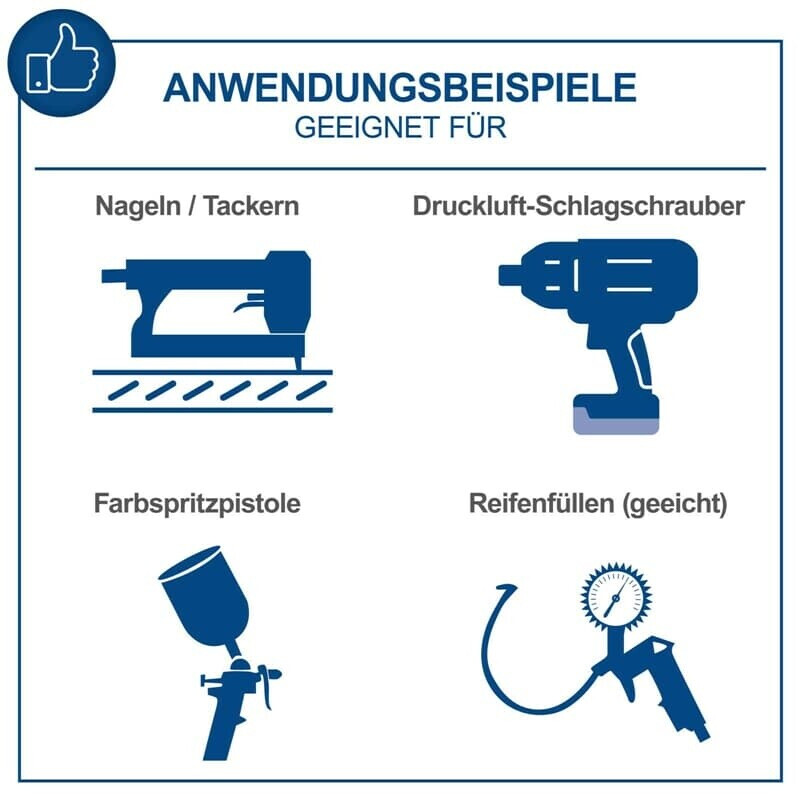 ANWENDUNGSBEISPIELE
GEEIGNET FÜR

Nageln / Tackern

Druckluft-Schlagschrauber

Farbspritzpistole

Reifenfüllen (geeicht)