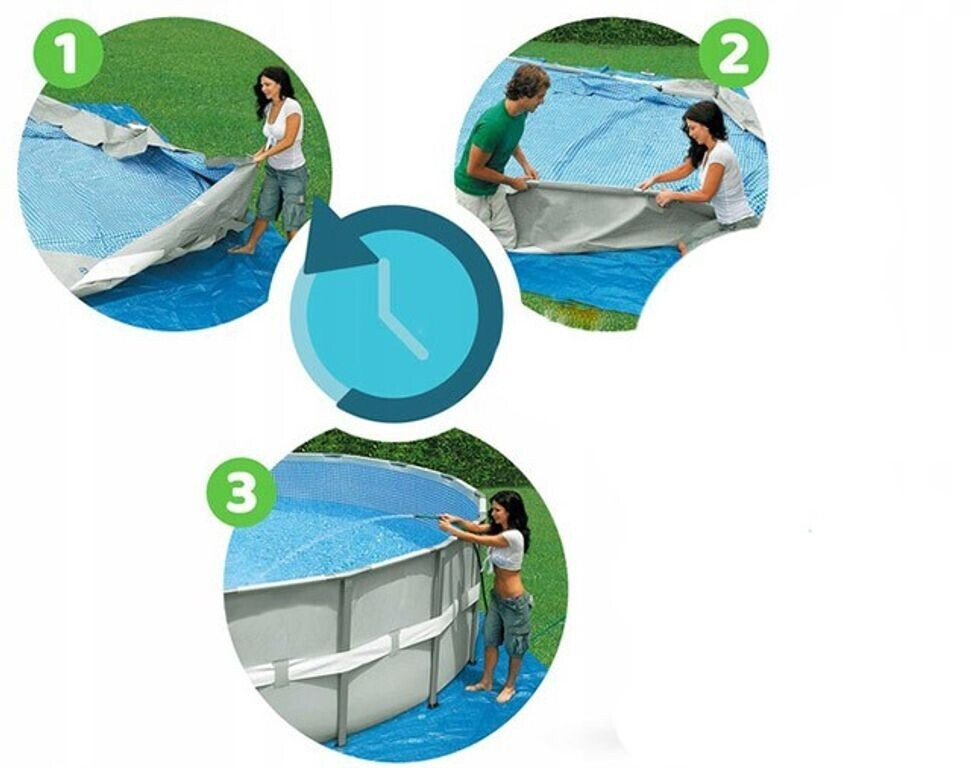 1
2
3