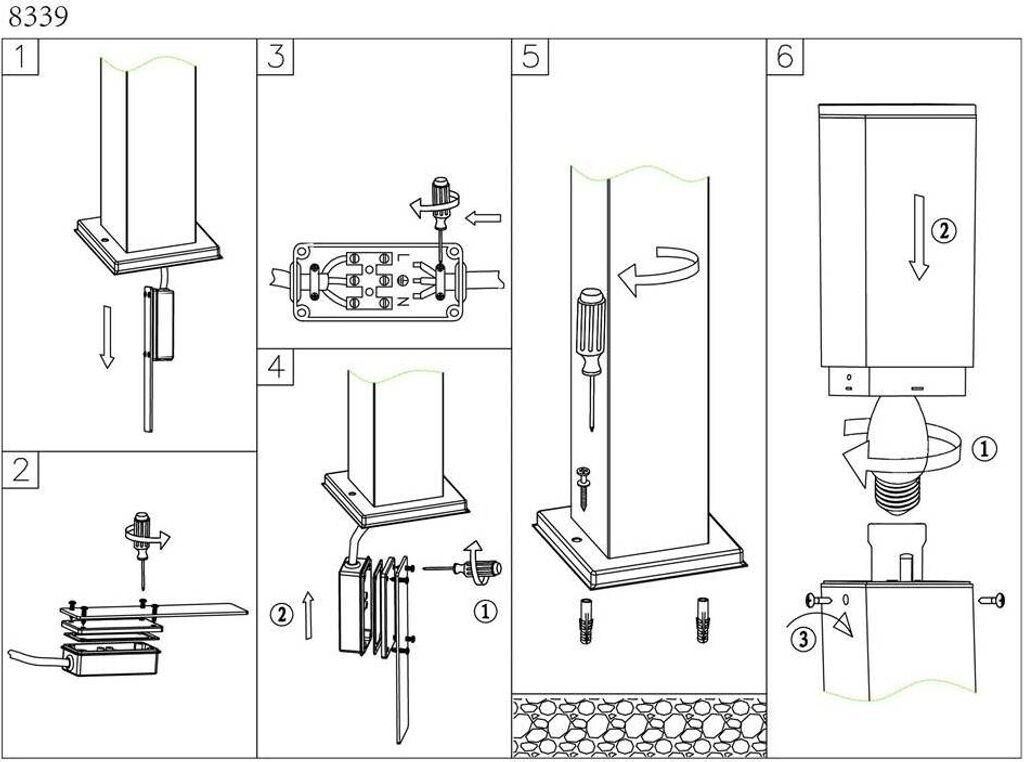 8339

1

2

3

L

N

4

2

1

5

6

2

1

3