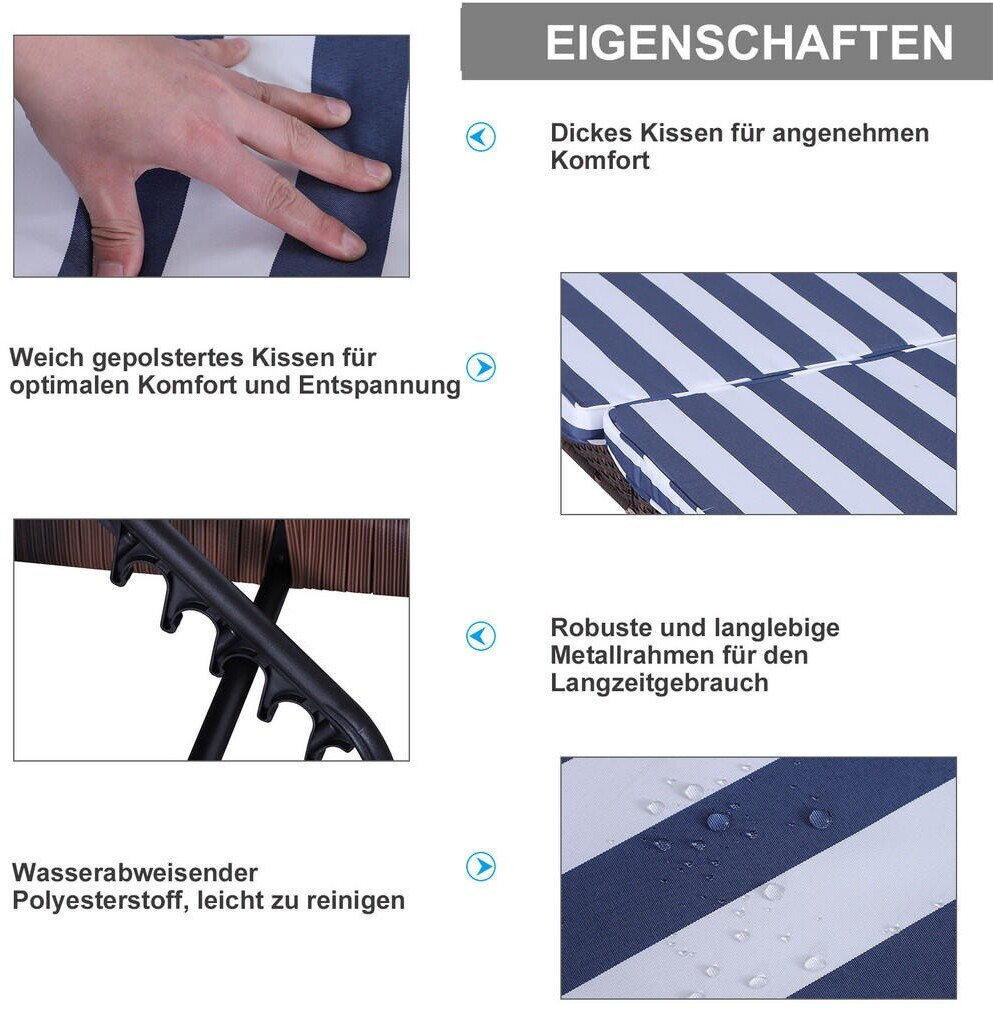 EIGENSCHAFTEN

Dickes Kissen für angenehmen Komfort

Weich gepolstertes Kissen für optimalen Komfort und Entspannung

Robuste und langlebige Metallrahmen für den Langzeitgebrauch

Wasserabweisender Polyesterstoff, leicht zu reinigen