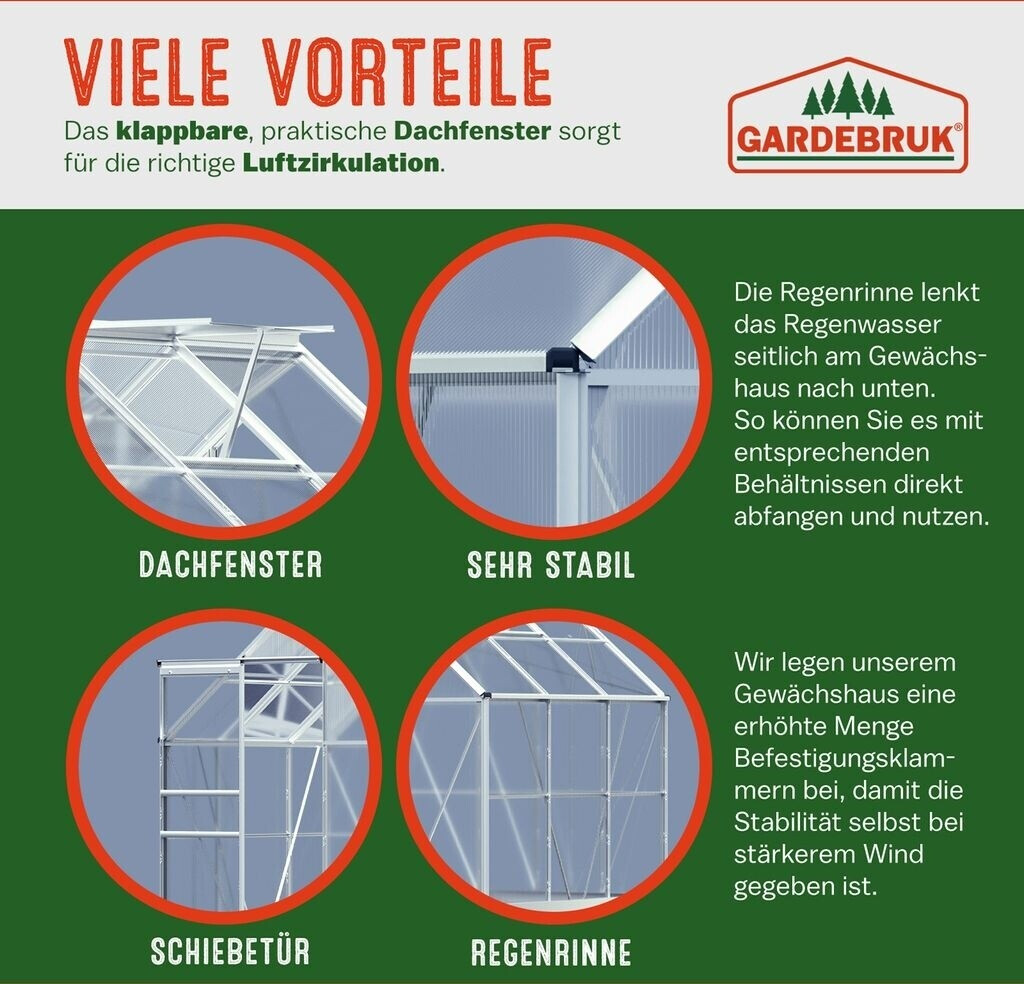 VIELE VORTEILE
Das klappbare, praktische Dachfenster sorgt für die richtige Luftzirkulation.

GARDEBRUK®

DACHFENSTER

SEHR STABIL

Die Regenrinne lenkt das Regenwasser seitlich am Gewächshaus nach unten. So können Sie es mit entsprechenden Behältnissen direkt abfangen und nutzen.

SCHIEBETÜR

REGENRINNE

Wir legen unserem Gewächshaus eine erhöhte Menge Befestigungsklammern bei, damit die Stabilität selbst bei stärkerem Wind gegeben ist.