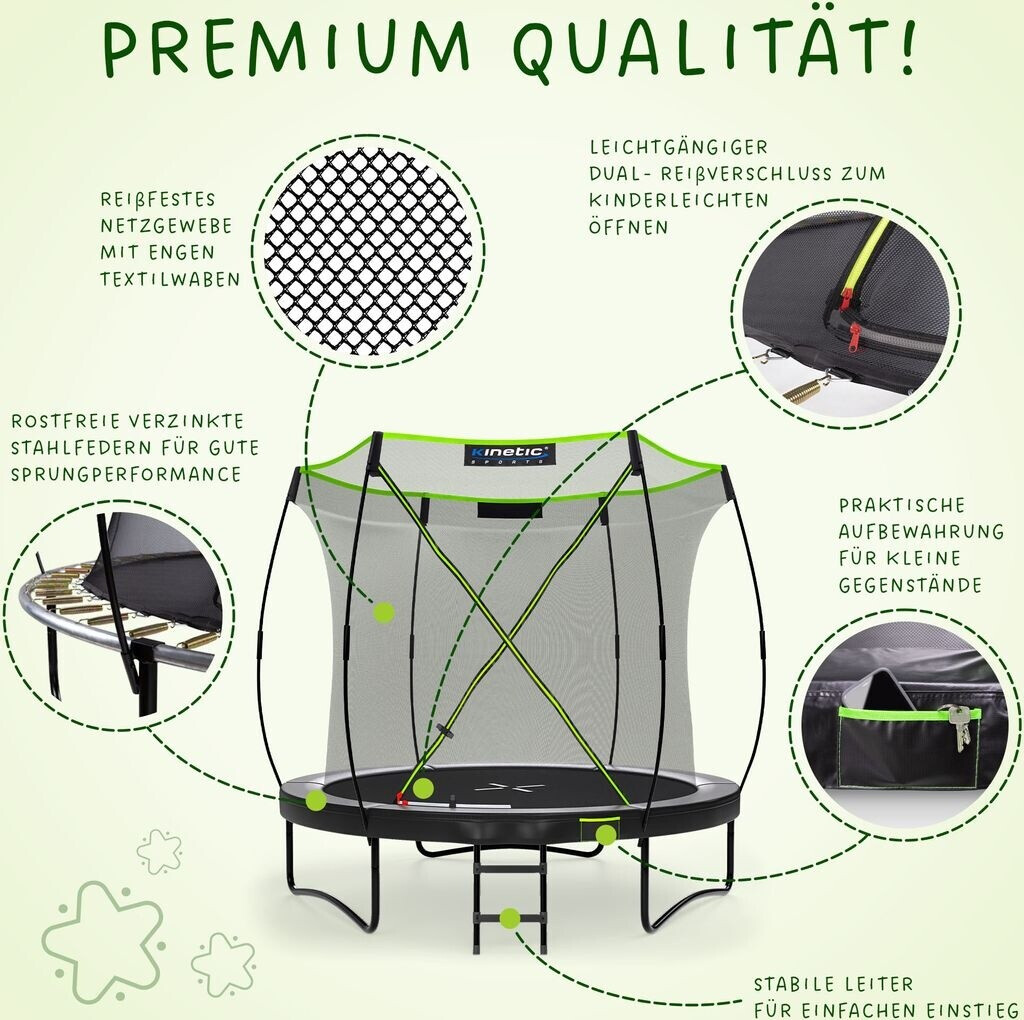 PREMIUM QUALITÄT!

REIßFESTES NETZGEWEBE MIT ENGEN TEXTILWABEN

LEICHTGÄNGIGER DUAL- REIßVERSCHLUSS ZUM KINDERLEICHTEN ÖFFNEN

ROSTFREIE VERZINKTE STAHLFEDERN FÜR GUTE SPRUNGPERFORMANCE

Kinetic SPORTS

PRAKTISCHE AUFBEWAHRUNG FÜR KLEINE GEGENSTÄNDE

STABILE LEITER FÜR EINFACHEN EINSTIEG