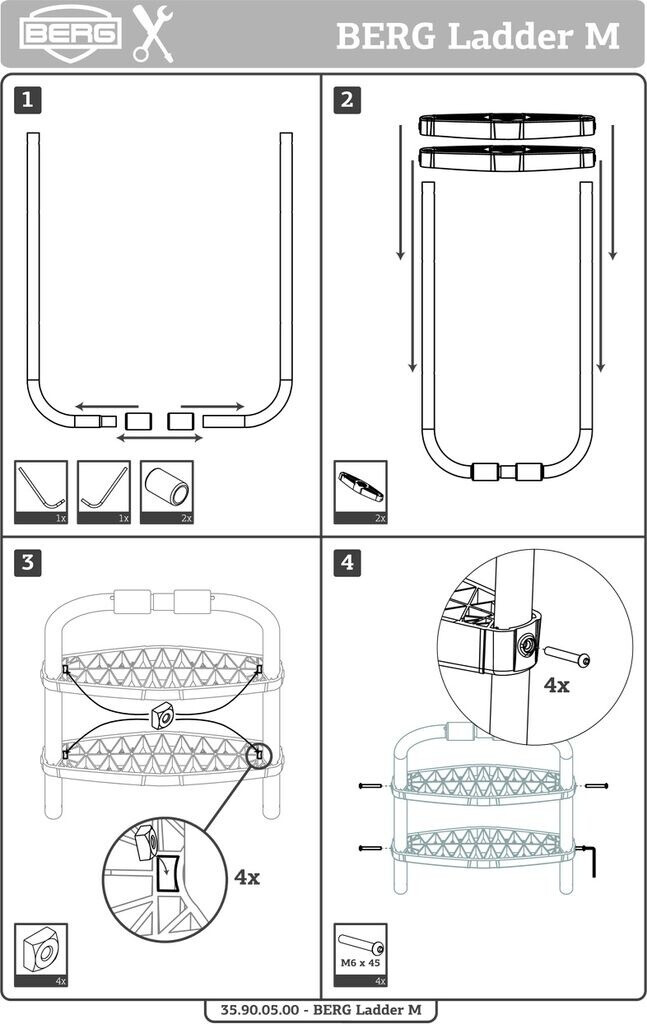 BERG

BERG Ladder M

1

1x

1x

2x

2

2x

3

4x

4x

4

4x

M6 x 45

4x

35.90.05.00 - BERG Ladder M