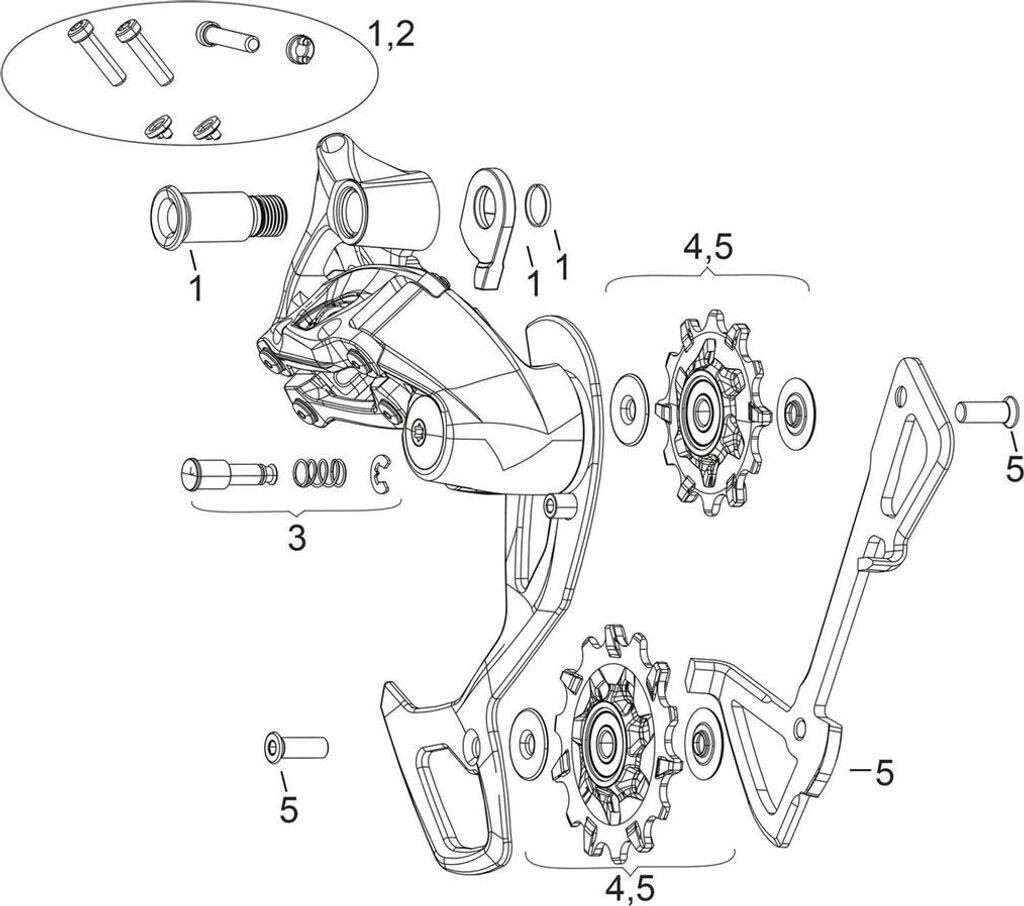 1,2
1
1
1
4,5
5
3
5
5
4,5