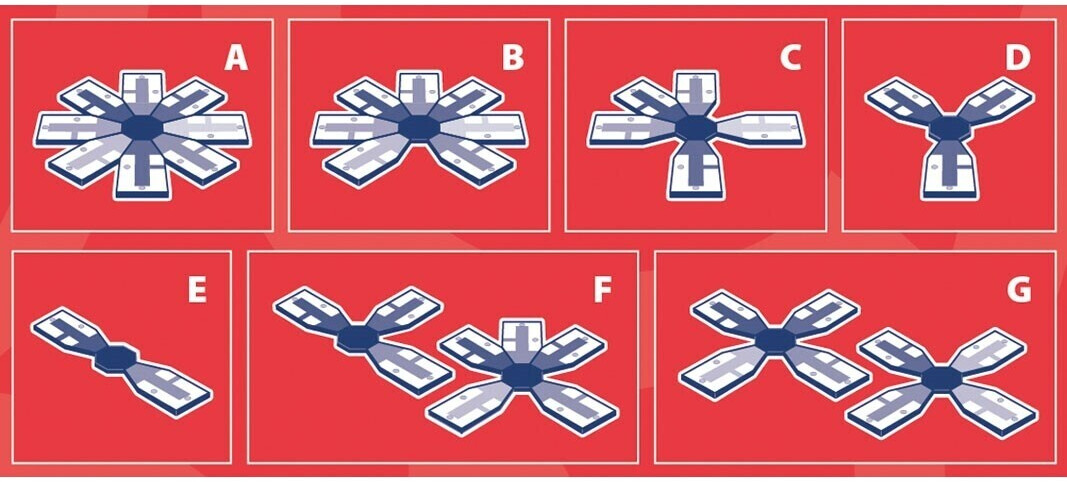 A

B

C

D

E

F

G