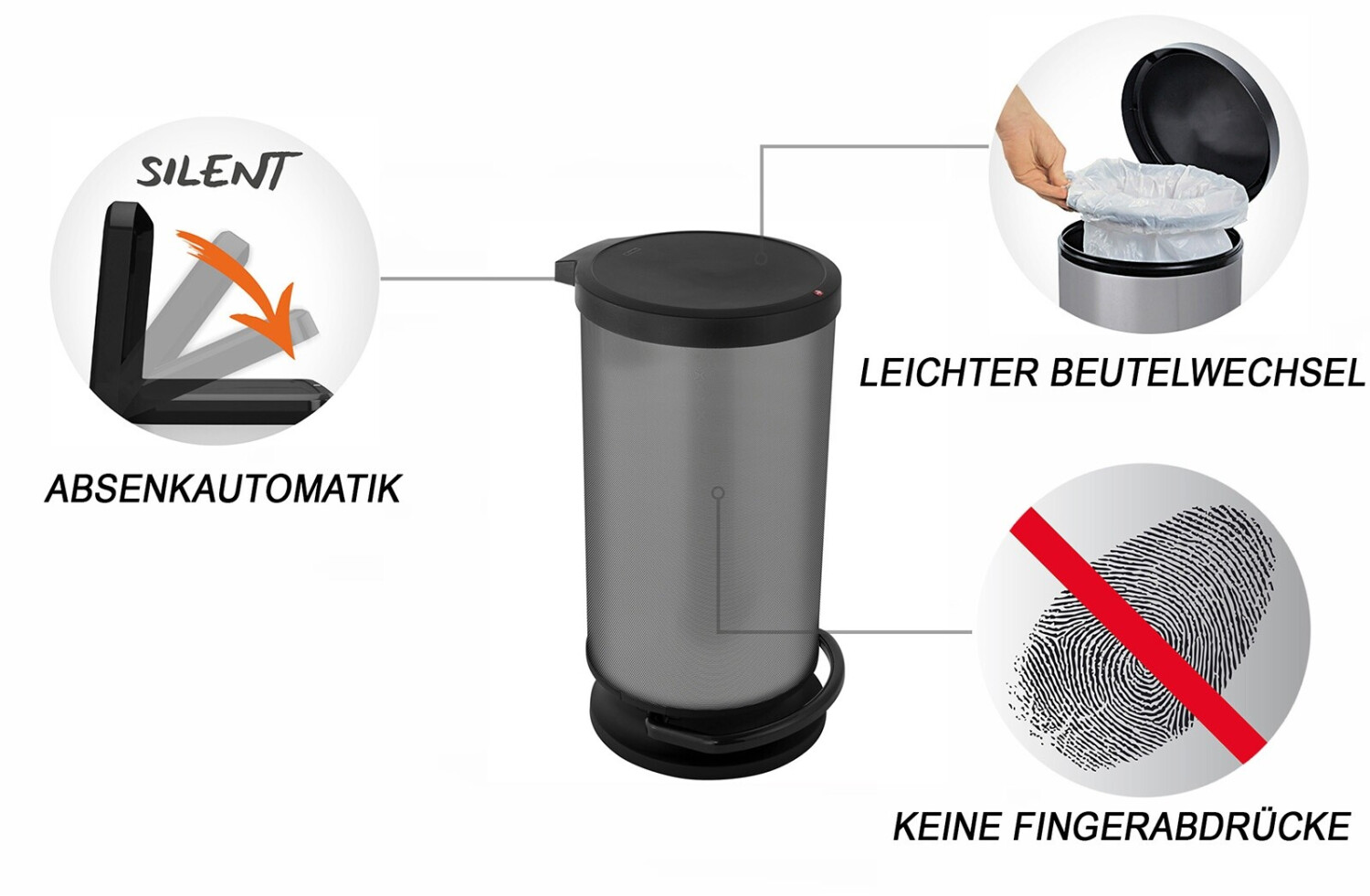 SILENT

ABSENKAUTOMATIK

LEICHTER BEUTELWECHSEL

KEINE FINGERABDRÜCKE