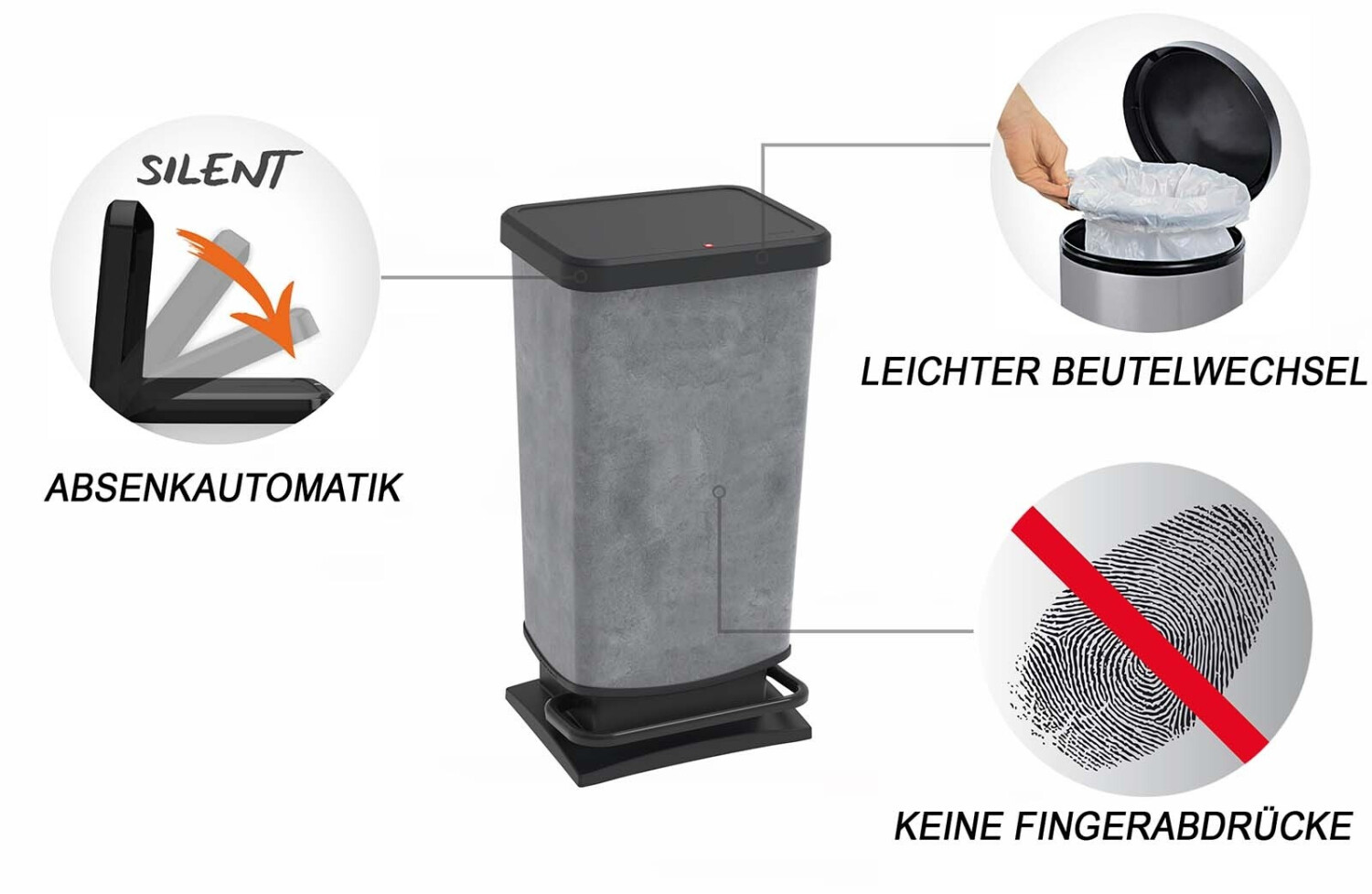 SILENT

ABSENKAUTOMATIK

LEICHTER BEUTELWECHSEL

KEINE FINGERABDRÜCKE