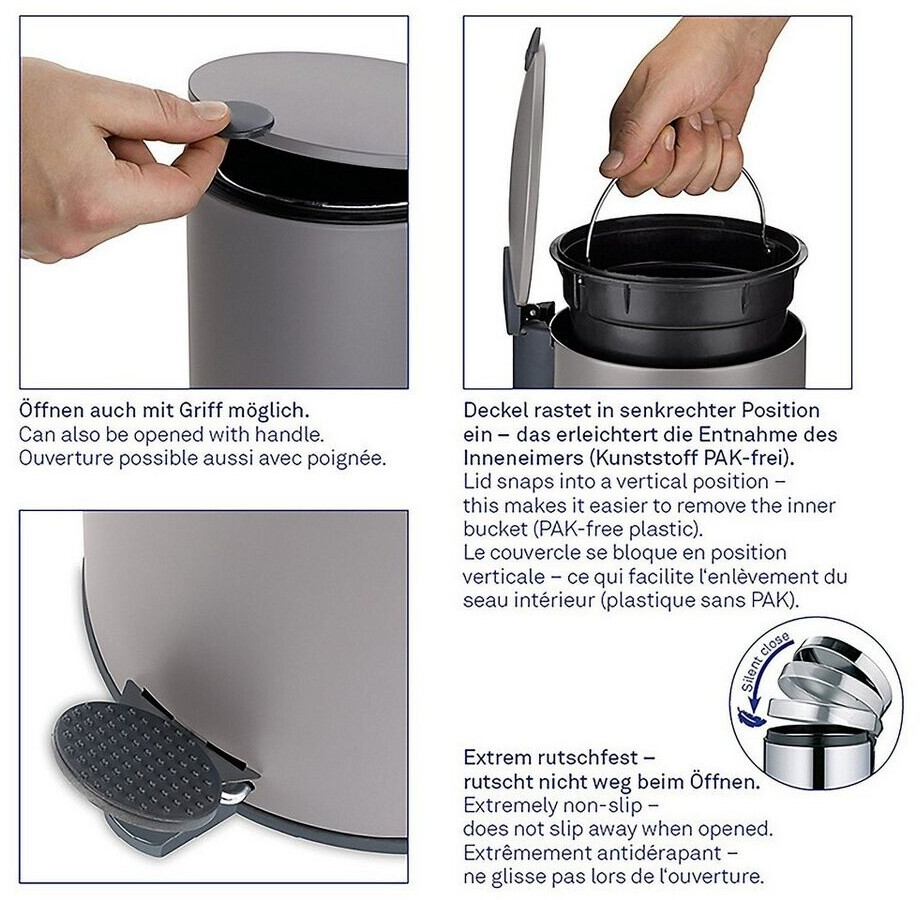 Öffnen auch mit Griff möglich.
Can also be opened with handle.
Ouverture possible aussi avec poignée.

Deckel rastet in senkrechter Position ein – das erleichtert die Entnahme des Inneneimers (Kunststoff PAK-frei).
Lid snaps into a vertical position – this makes it easier to remove the inner bucket (PAK-free plastic).
Le couvercle se bloque en position verticale – ce qui facilite l'enlèvement du seau intérieur (plastique sans PAK).

Silent close

Extrem rutschfest – rutscht nicht weg beim Öffnen.
Extremely non-slip – does not slip away when opened.
Extrêmement antidérapant – ne glisse pas lors de l'ouverture.