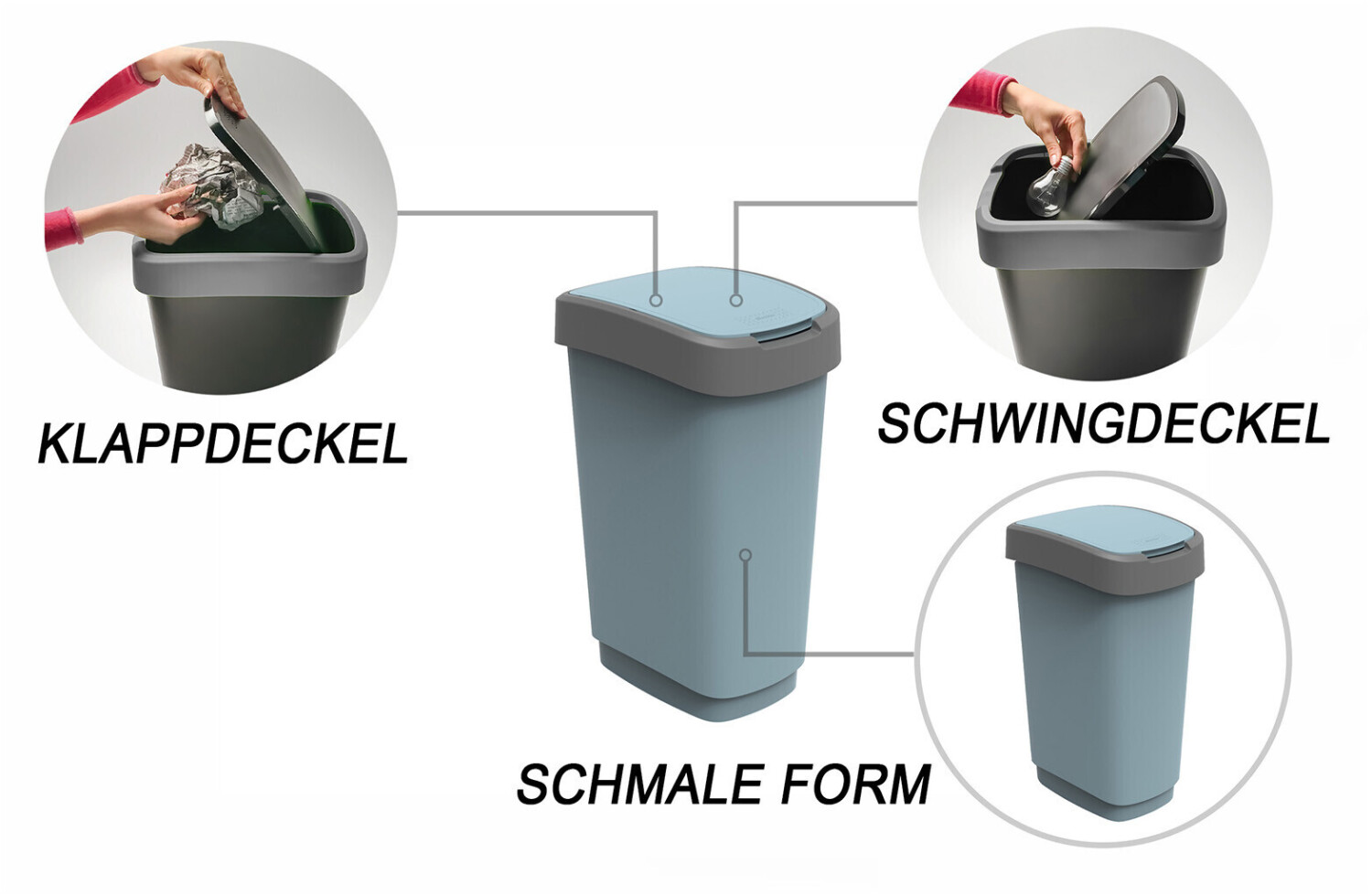 KLAPPDECKEL

SCHWINGDECKEL

SCHMALE FORM