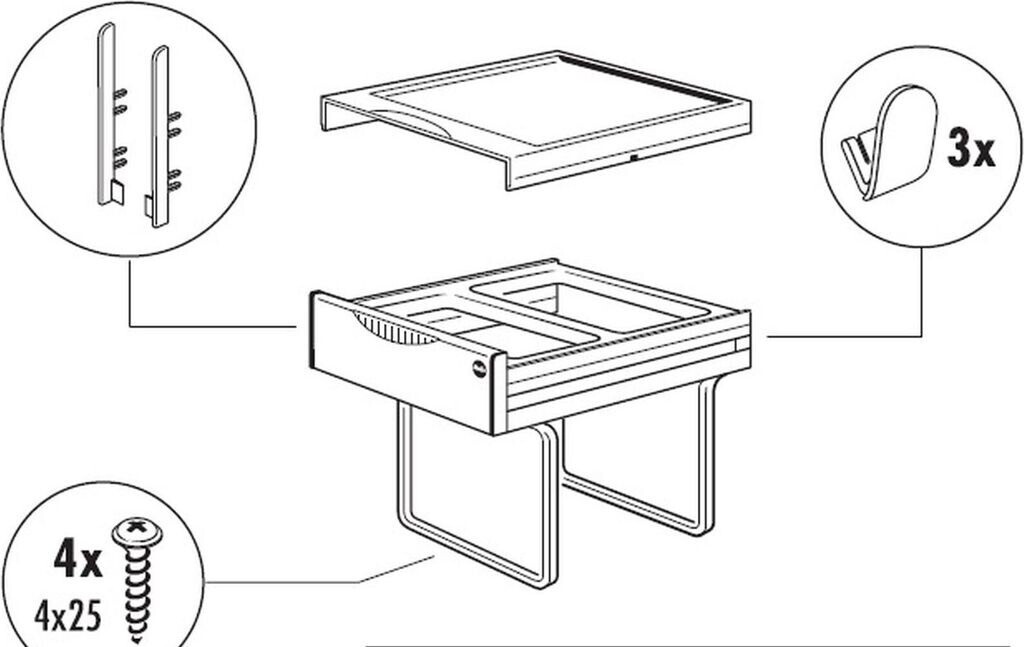 3x

4x
4x25