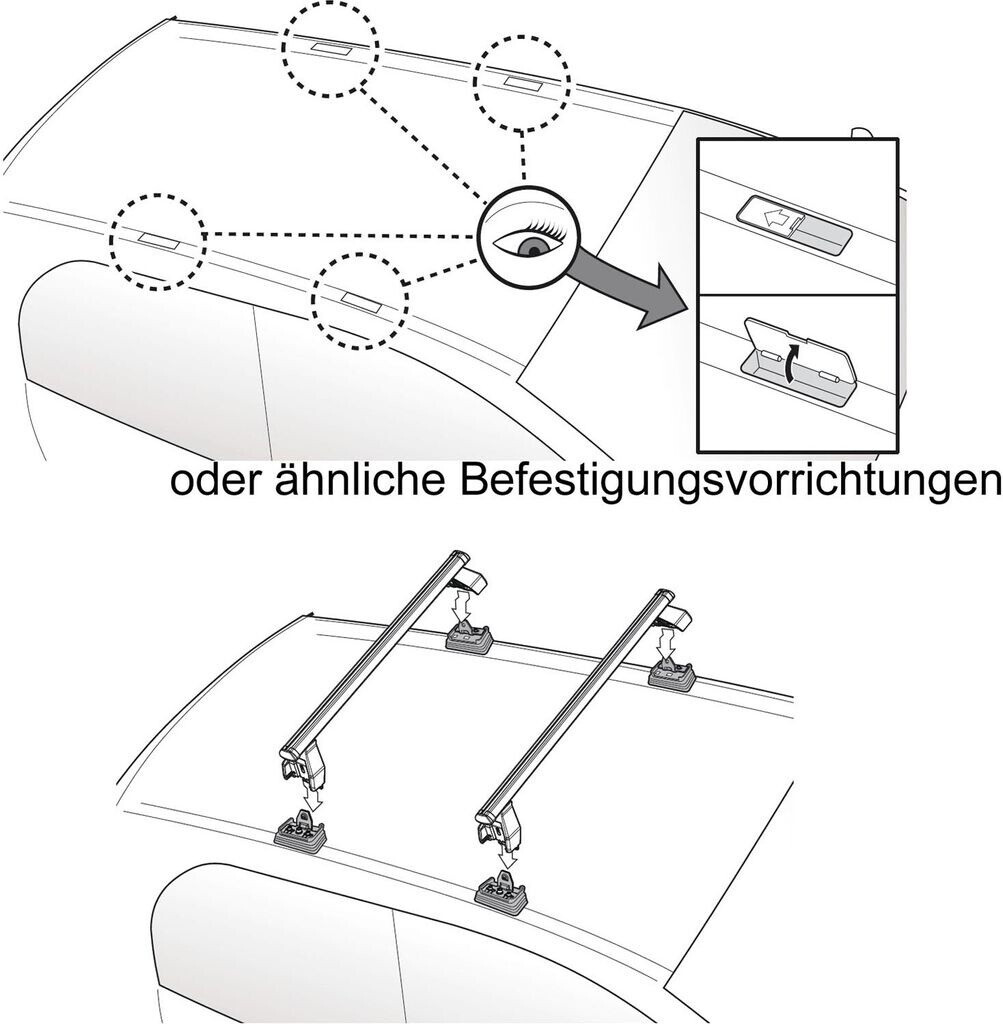 oder ähnliche Befestigungsvorrichtungen