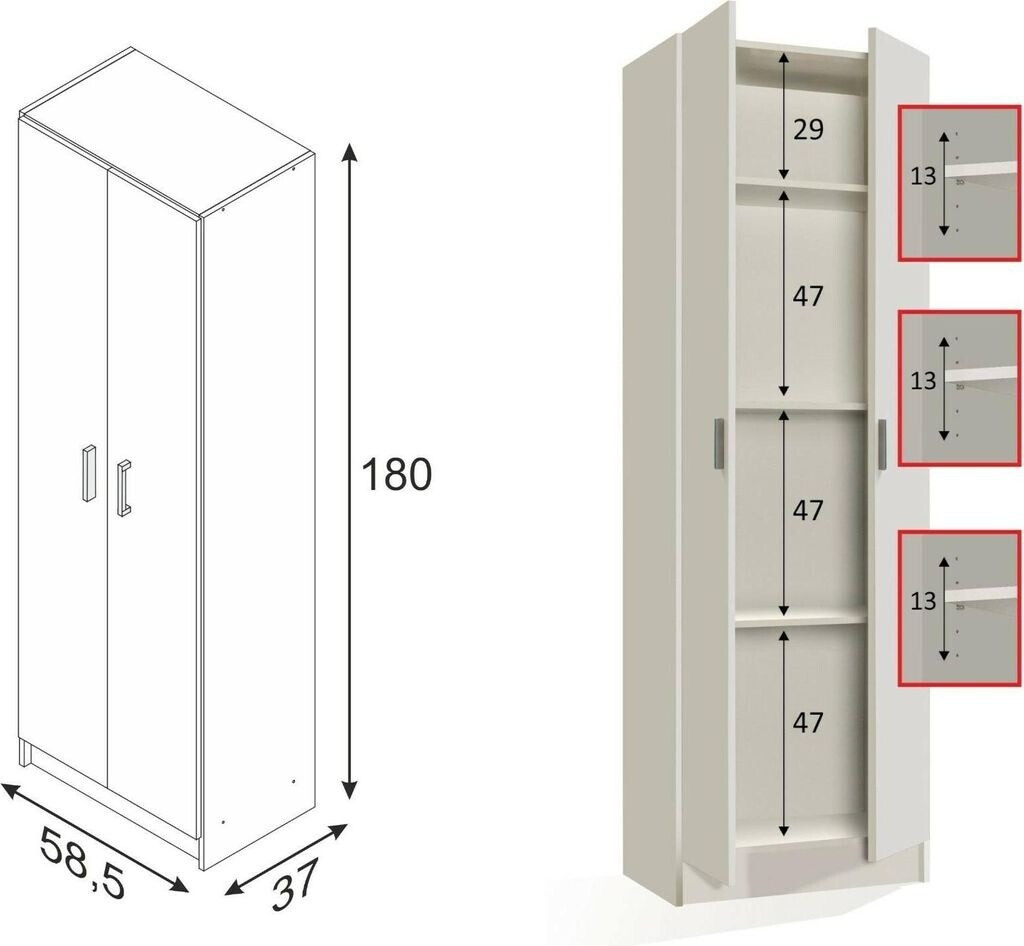 180

58,5

37

29

47

47

47

13

13

13