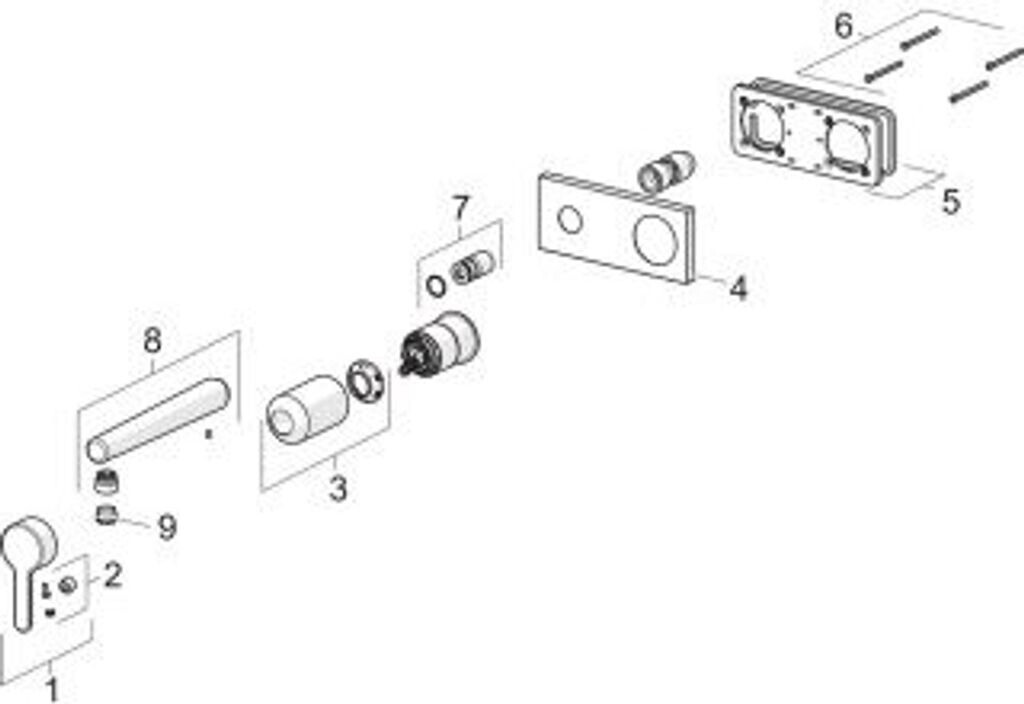 6
5
7
4
8
3
9
2
1