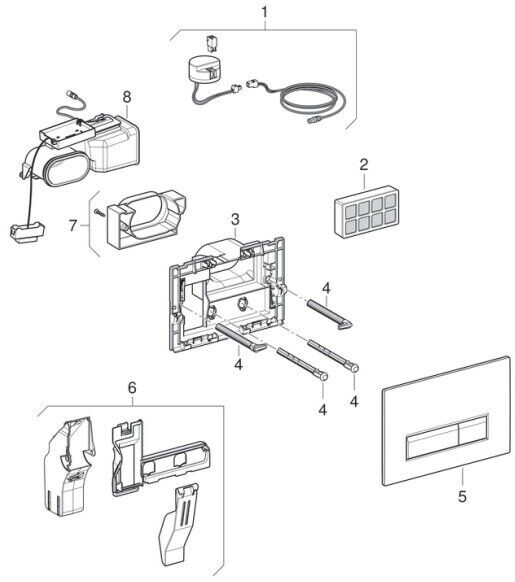 1

8

2

7

3

4

4

4

4

6

5