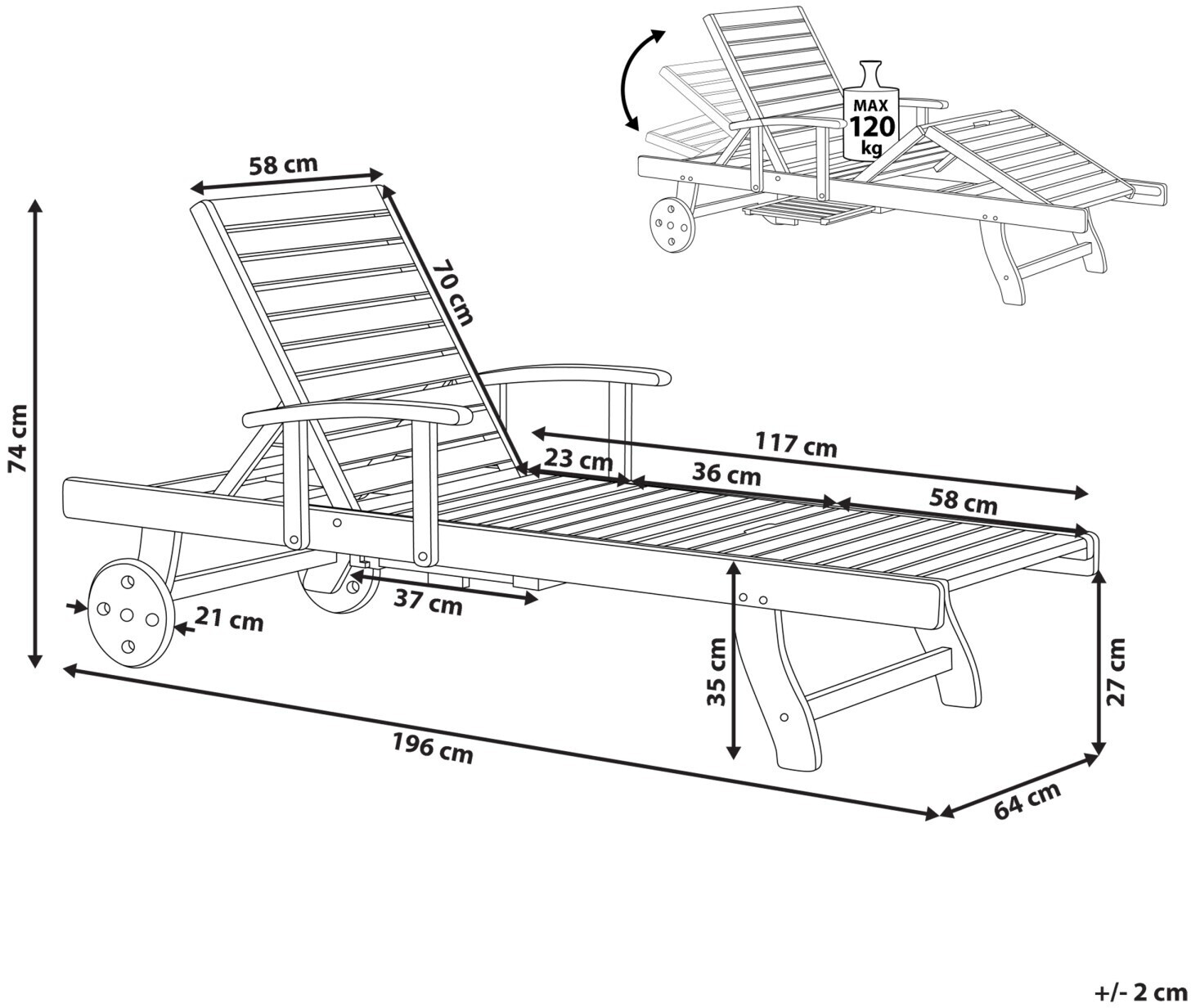 MAX
120
kg

58 cm

70 cm

74 cm

117 cm

23 cm

36 cm

58 cm

37 cm

21 cm

35 cm

27 cm

196 cm

64 cm

+/- 2 cm