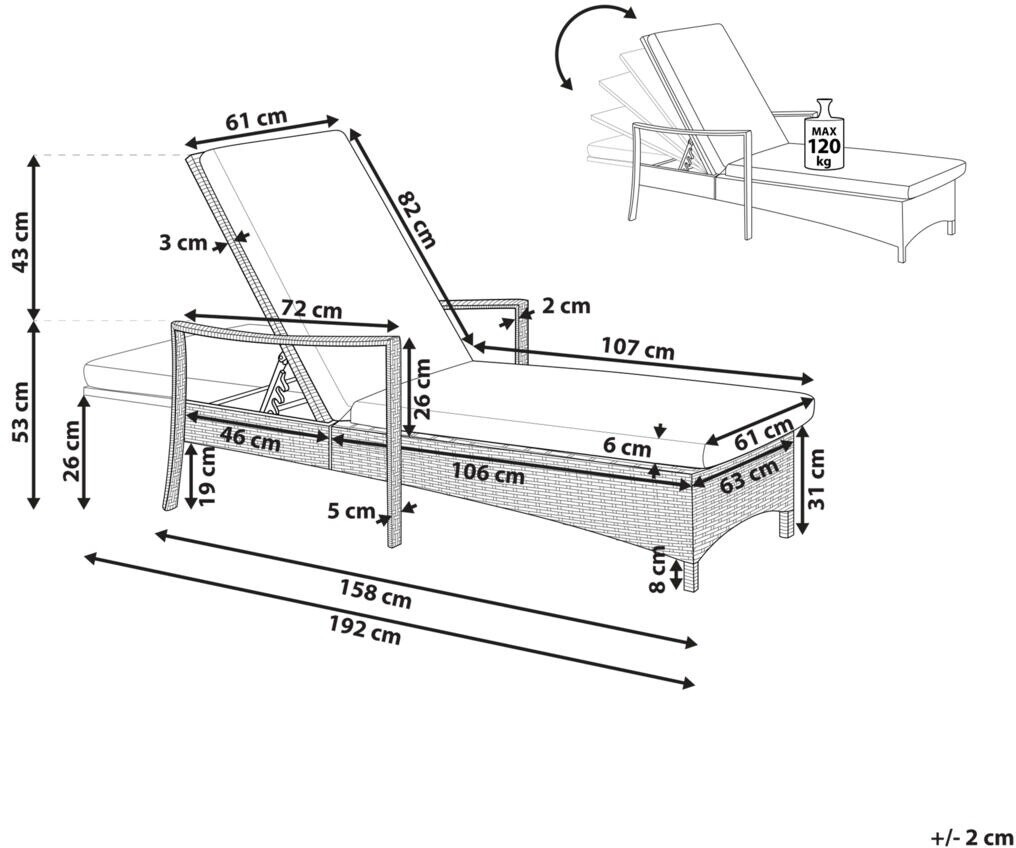 MAX
120
kg

61 cm
82 cm
43 cm
3 cm
72 cm
2 cm
107 cm
53 cm
26 cm
26 cm
46 cm
19 cm
6 cm
61 cm
106 cm
63 cm
31 cm
5 cm
8 cm
158 cm
192 cm

+/- 2 cm