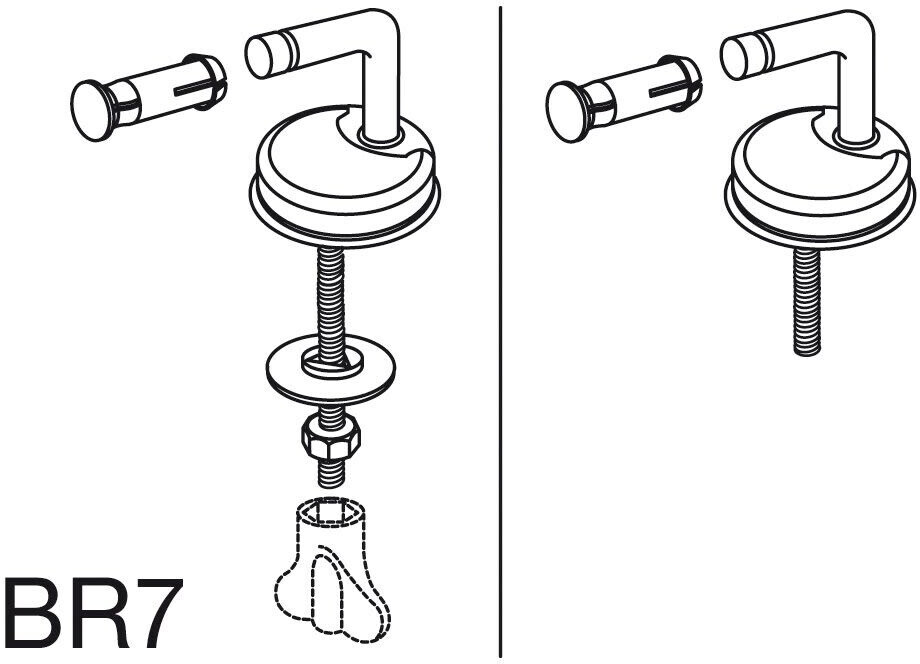 BR7