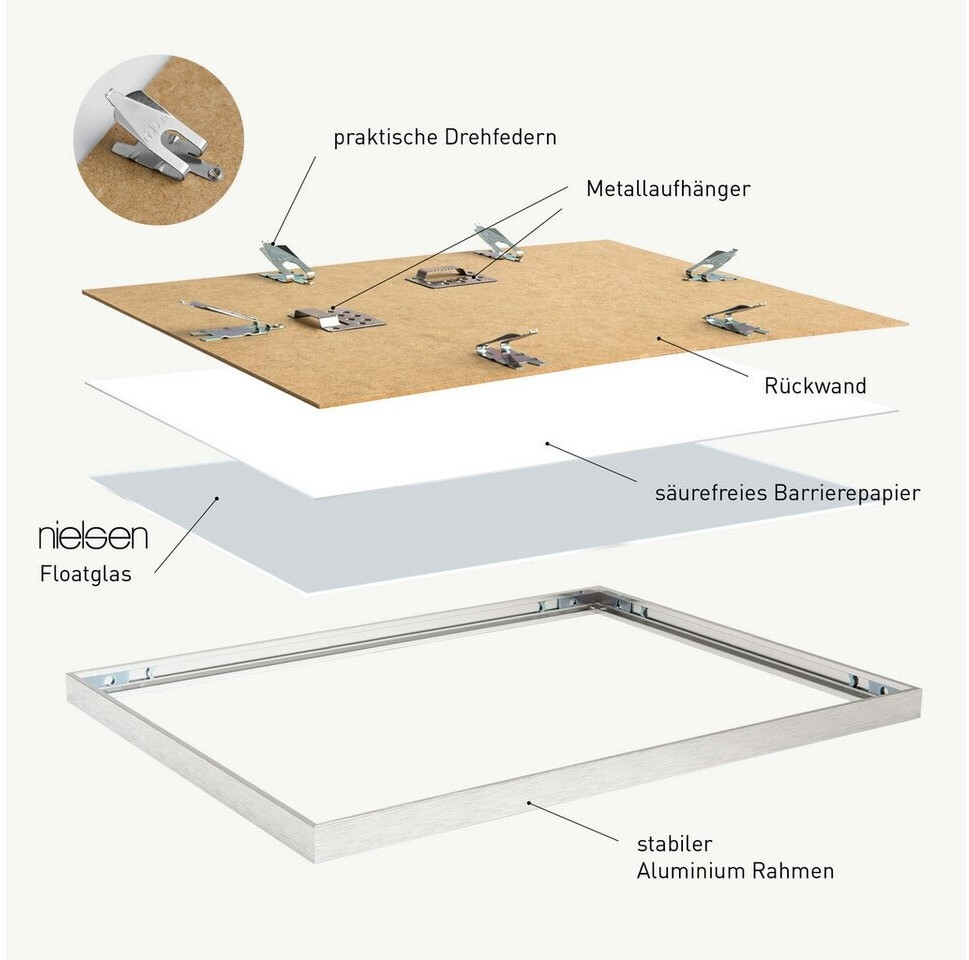 praktische Drehfedern

Metallaufhänger

Rückwand

säurefreies Barrierepapier

nielsen

Floatglas

stabiler
Aluminium Rahmen