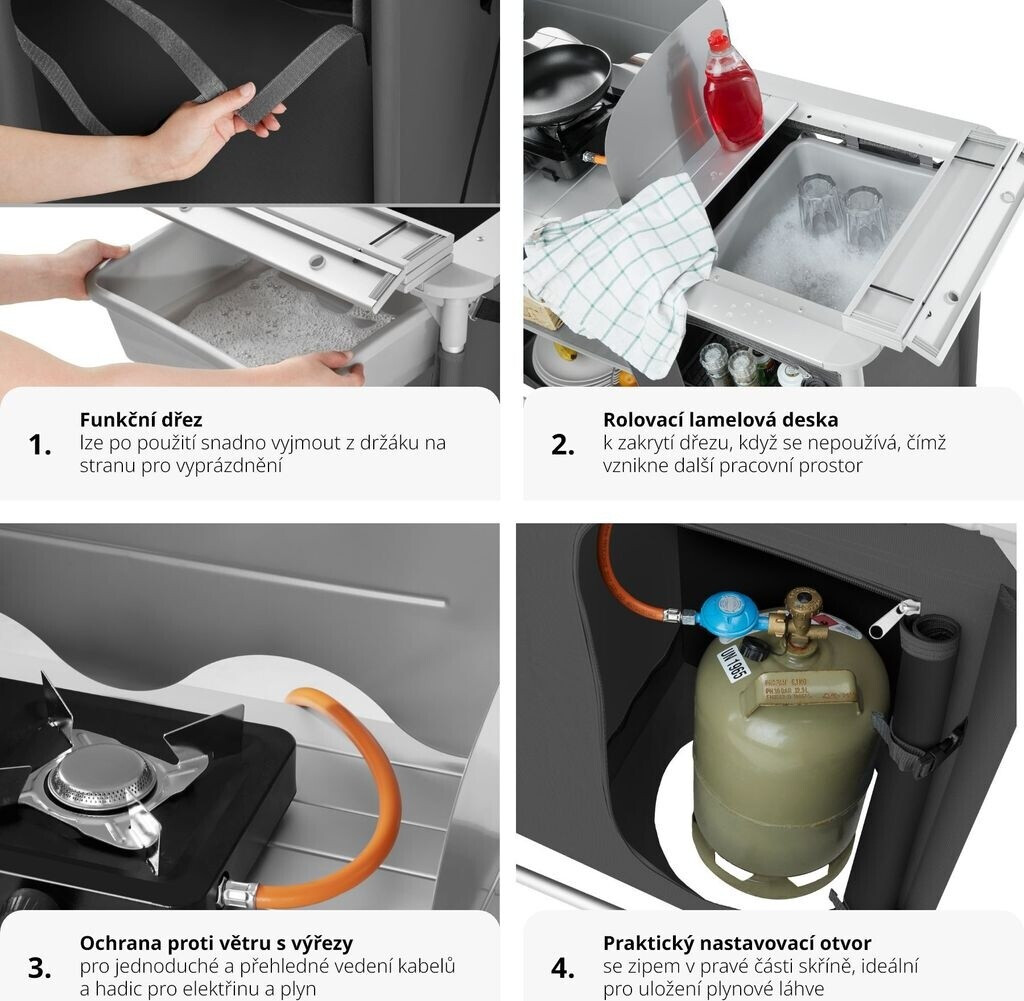 1.
Funkční dřez
lze po použití snadno vyjmout z držáku na stranu pro vyprázdnění

2.
Rolovací lamelová deska
k zakrytí dřezu, když se nepoužívá, čímž vznikne další pracovní prostor

UN 1965

3.
Ochrana proti větru s výřezy
pro jednoduché a přehledné vedení kabelů a hadic pro elektřinu a plyn

4.
Praktický nastavovací otvor
se zipem v pravé části skříně, ideální pro uložení plynové láhve