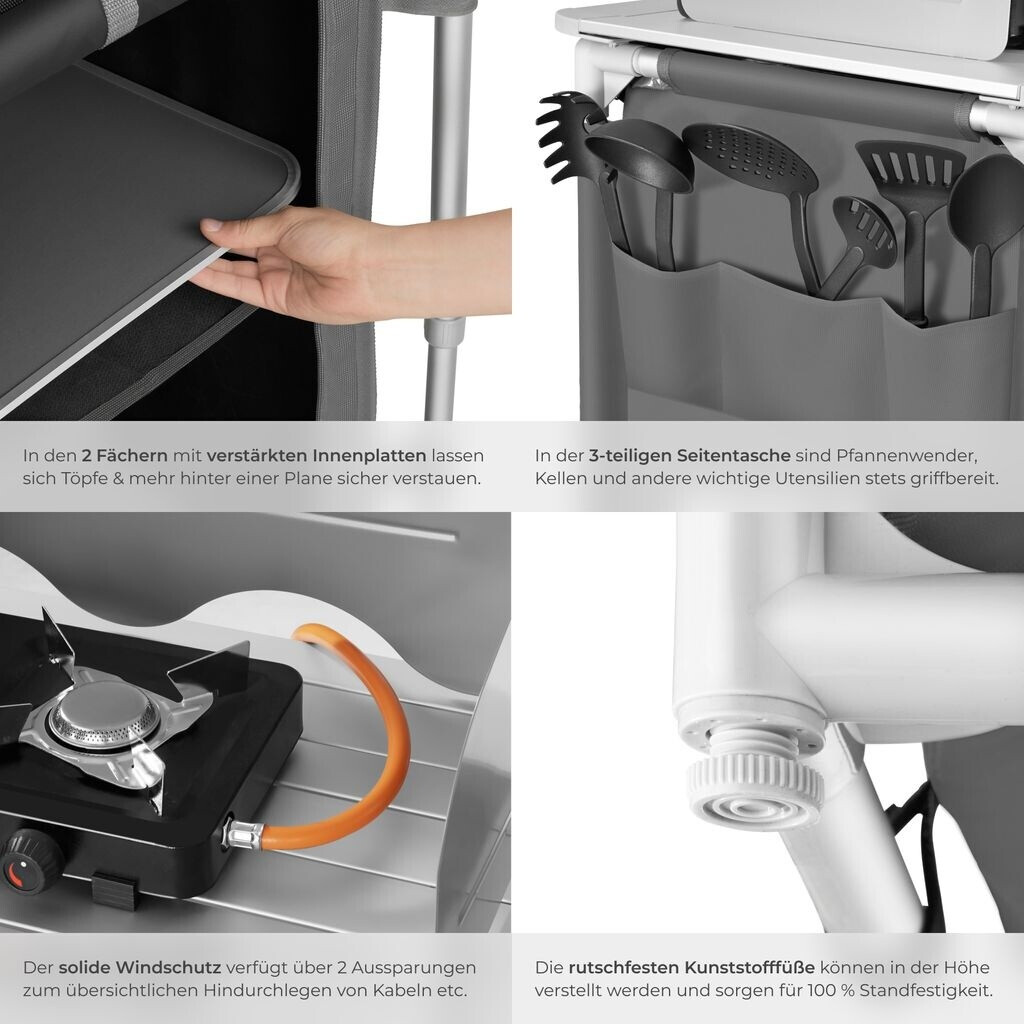 In den 2 Fächern mit verstärkten Innenplatten lassen sich Töpfe & mehr hinter einer Plane sicher verstauen.

In der 3-teiligen Seitentasche sind Pfannenwender, Kellen und andere wichtige Utensilien stets griffbereit.

Der solide Windschutz verfügt über 2 Aussparungen zum übersichtlichen Hindurchlegen von Kabeln etc.

Die rutschfesten Kunststofffüße können in der Höhe verstellt werden und sorgen für 100 % Standfestigkeit.