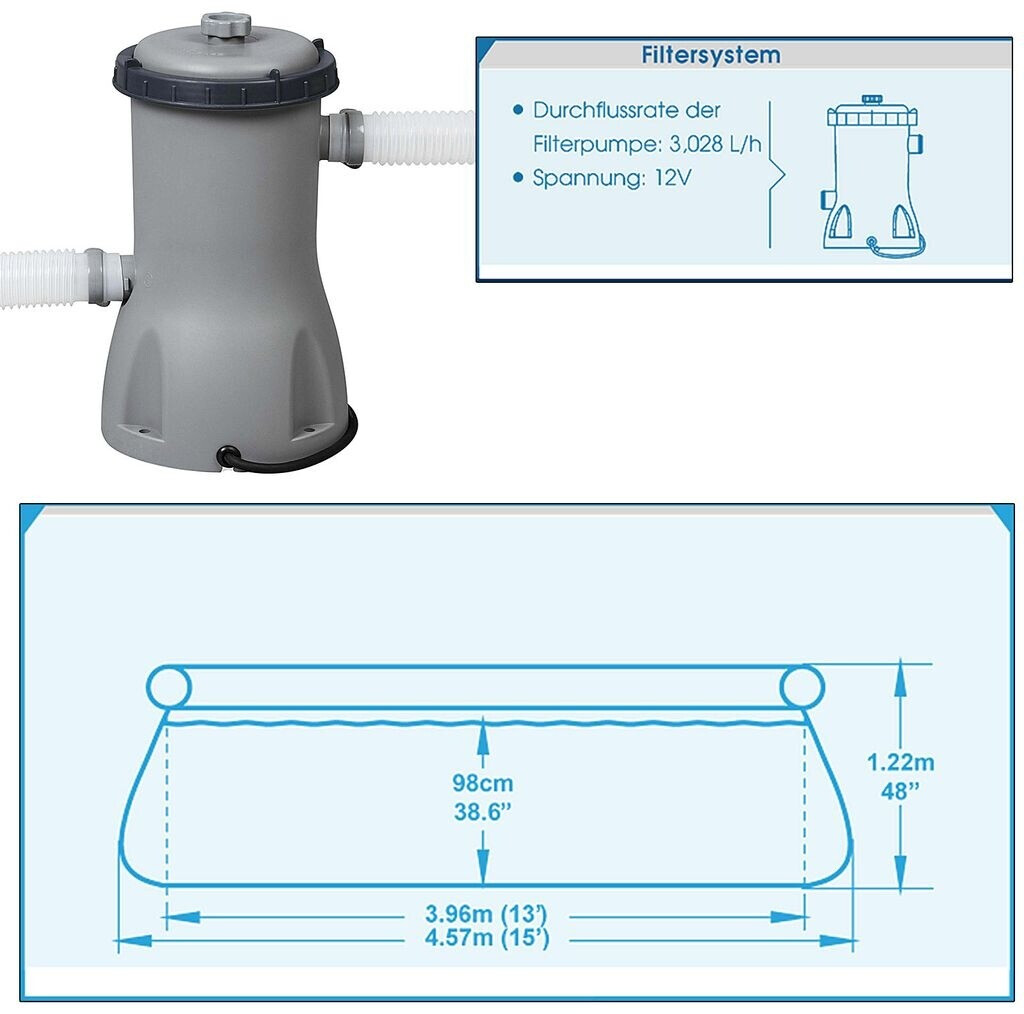 Filtersystem

• Durchflussrate der Filterpumpe: 3,028 L/h
• Spannung: 12V

98cm
38.6”

1.22m
48”

3.96m (13’)
4.57m (15’)