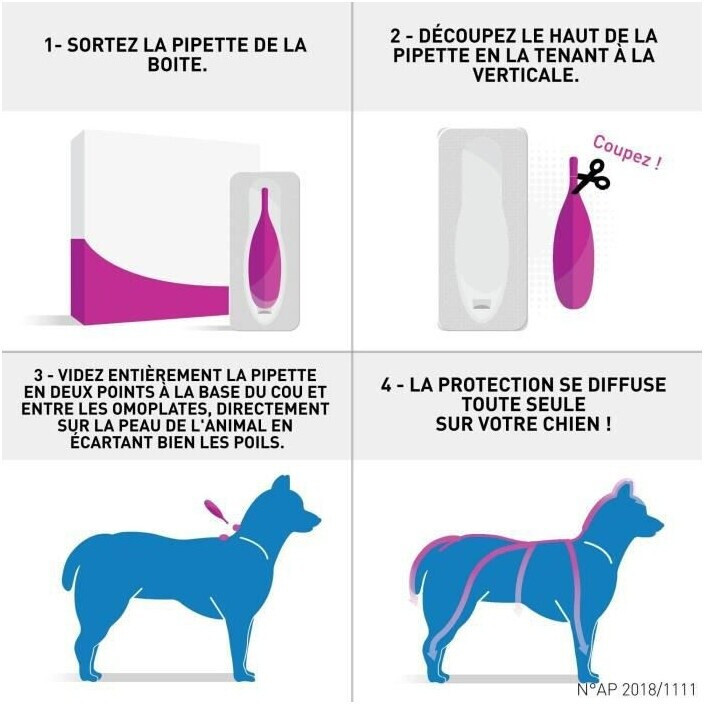 1- SORTEZ LA PIPETTE DE LA BOITE.

2 - DÉCOUPEZ LE HAUT DE LA PIPETTE EN LA TENANT À LA VERTICALE.

Coupez !

3 - VIDEZ ENTIÈREMENT LA PIPETTE EN DEUX POINTS À LA BASE DU COU ET ENTRE LES OMOPLATES, DIRECTEMENT SUR LA PEAU DE L'ANIMAL EN ÉCARTANT BIEN LES POILS.

4 - LA PROTECTION SE DIFFUSE TOUTE SEULE SUR VOTRE CHIEN !

N°AP 2018/1111