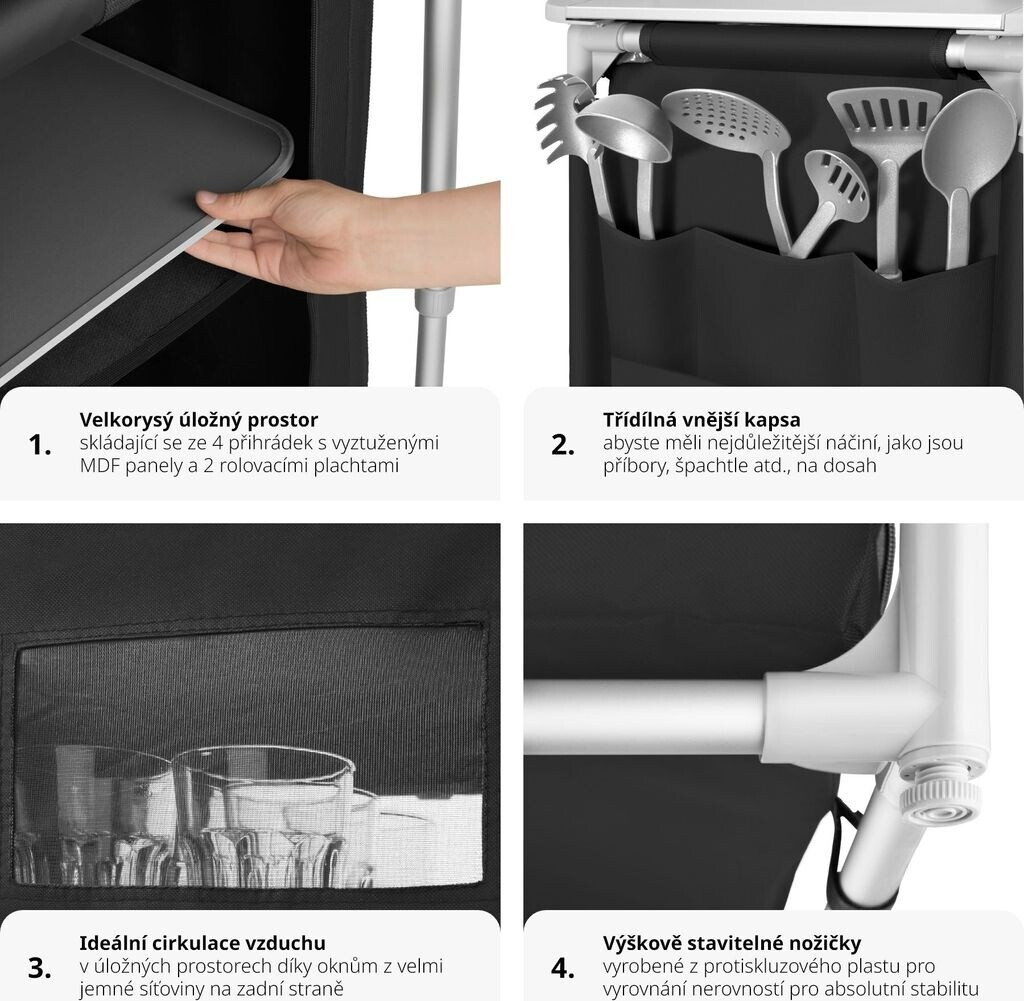 1.
Velkorysý úložný prostor
skládající se ze 4 přihrádek s vyztuženými MDF panely a 2 rolovacími plachtami

2.
Třídílná vnější kapsa
abyste měli nejdůležitější náčiní, jako jsou příbory, špachtle atd., na dosah

3.
Ideální cirkulace vzduchu
v úložných prostorech díky oknům z velmi jemné síťoviny na zadní straně

4.
Výškově stavitelné nožičky
vyrobené z protiskluzového plastu pro vyrovnání nerovností pro absolutní stabilitu