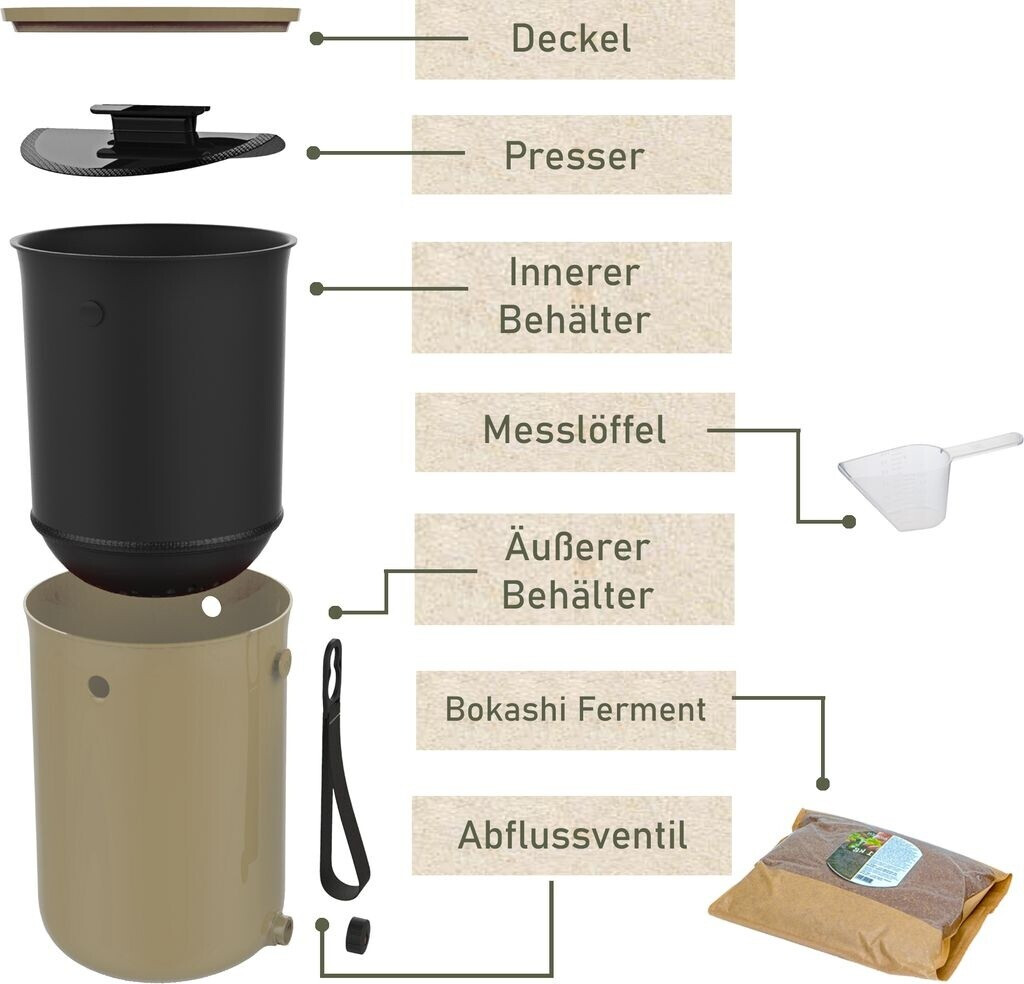 Deckel

Presser

Innerer Behälter

Messlöffel

Äußerer Behälter

Bokashi Ferment

Abflussventil